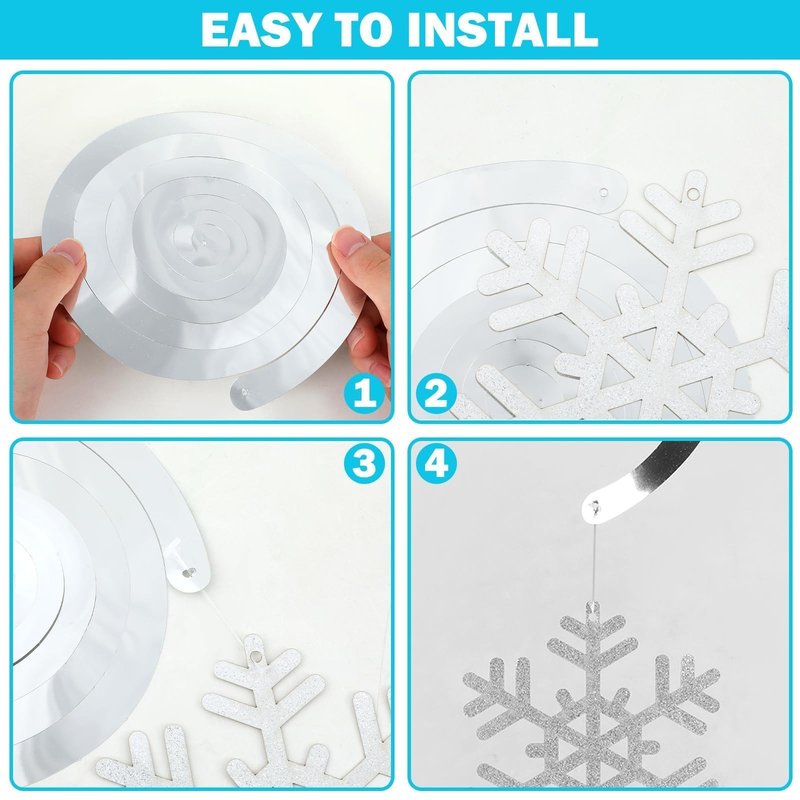 EASY TO INSTALL

1

2

3

4