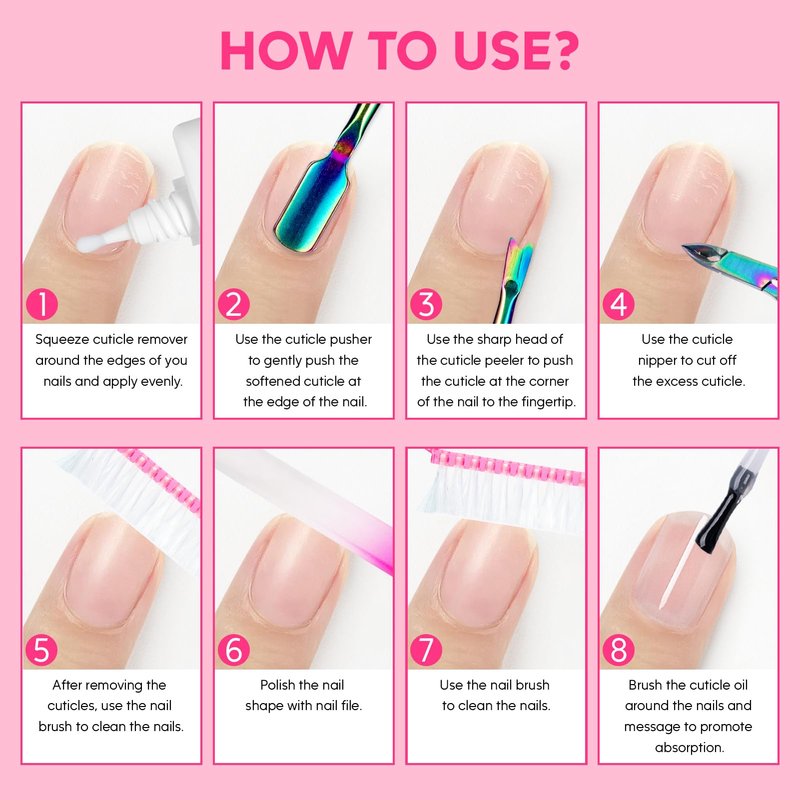 HOW TO USE?

1

Squeeze cuticle remover around the edges of you nails and apply evenly.

2

Use the cuticle pusher to gently push the softened cuticle at the edge of the nail.

3

Use the sharp head of the cuticle peeler to push the cuticle at the corner of the nail to the fingertip.

4

Use the cuticle nipper to cut off the excess cuticle.

5

After removing the cuticles, use the nail brush to clean the nails.

6

Polish the nail shape with nail file.

7

Use the nail brush to clean the nails.

8

Brush the cuticle oil around the nails and message to promote absorption.