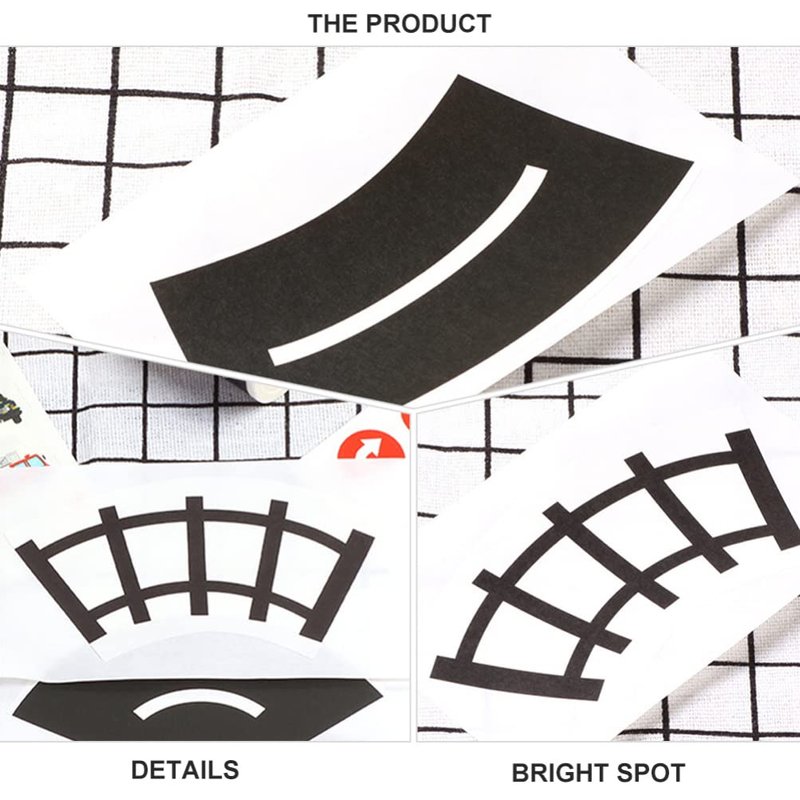 THE PRODUCT

DETAILS

BRIGHT SPOT