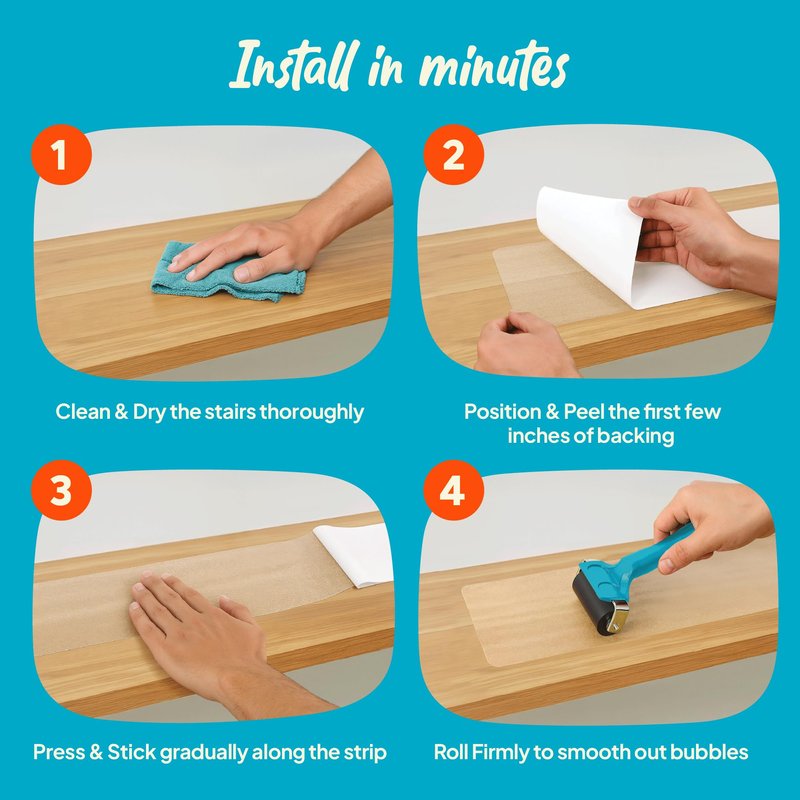 Install in minutes

1

Clean & Dry the stairs thoroughly

2

Position & Peel the first few inches of backing

3

Press & Stick gradually along the strip

4

Roll Firmly to smooth out bubbles