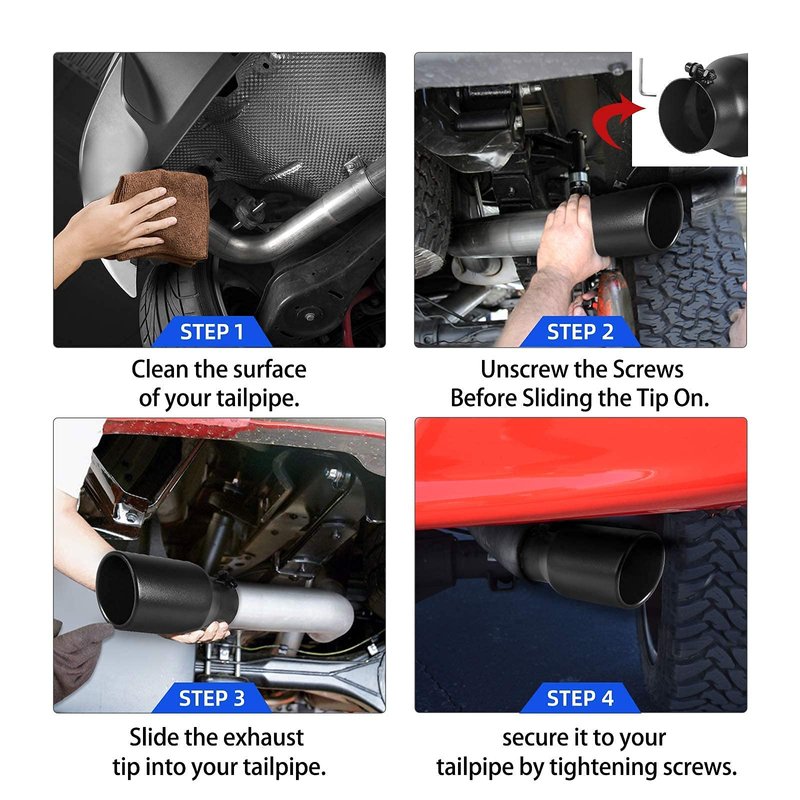 STEP 1

Clean the surface of your tailpipe.

STEP 2

Unscrew the Screws Before Sliding the Tip On.

STEP 3

Slide the exhaust tip into your tailpipe.

STEP 4

secure it to your tailpipe by tightening screws.