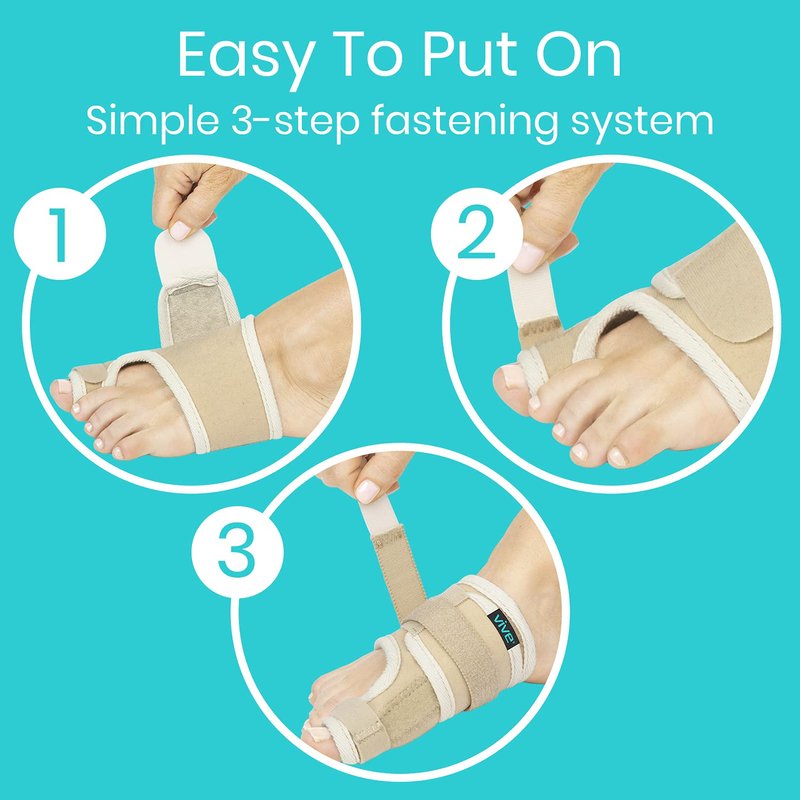 Easy To Put On
Simple 3-step fastening system

1

2

3

vive