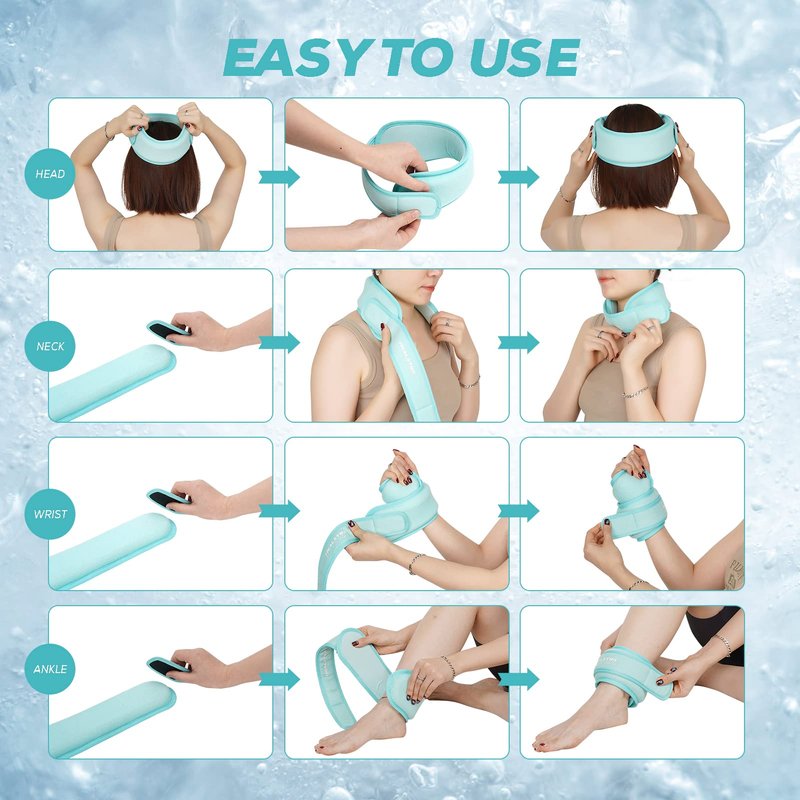 EASY TO USE

HEAD

NECK

WRIST

ANKLE