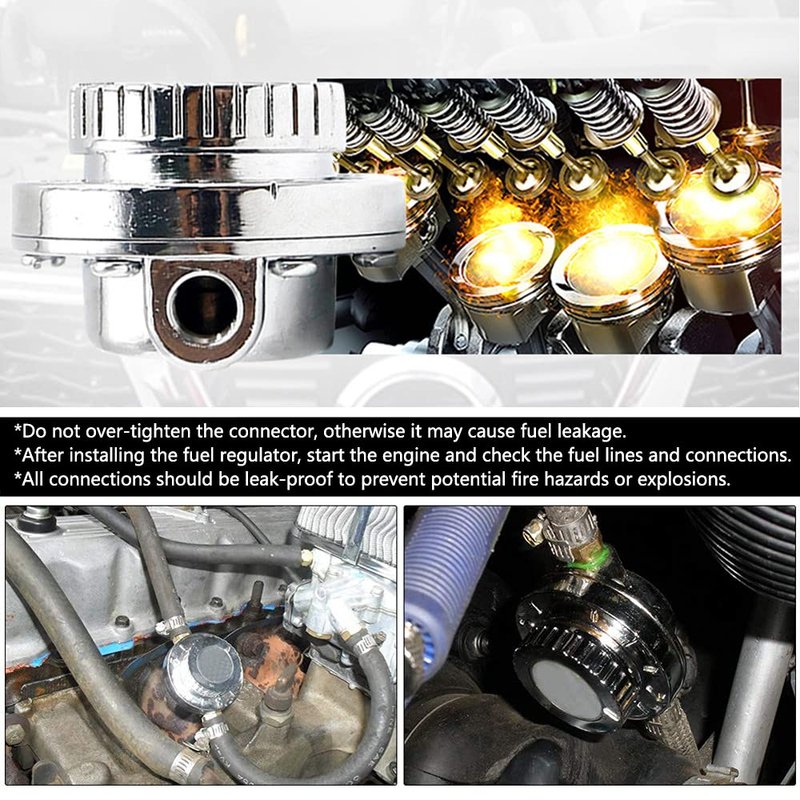 *Do not over-tighten the connector, otherwise it may cause fuel leakage.
*After installing the fuel regulator, start the engine and check the fuel lines and connections.
*All connections should be leak-proof to prevent potential fire hazards or explosions.