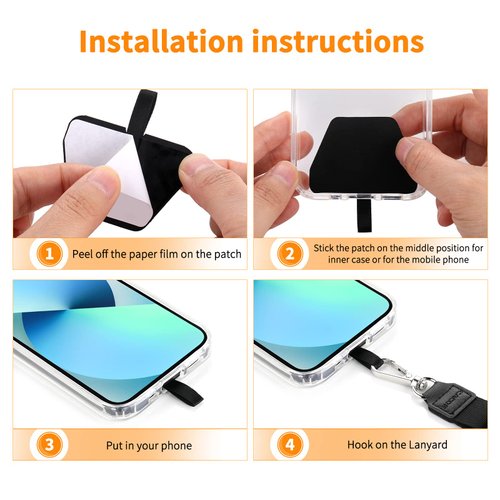 Installation instructions

1 Peel off the paper film on the patch

2 Stick the patch on the middle position for inner case or for the mobile phone

3 Put in your phone

4 Hook on the Lanyard