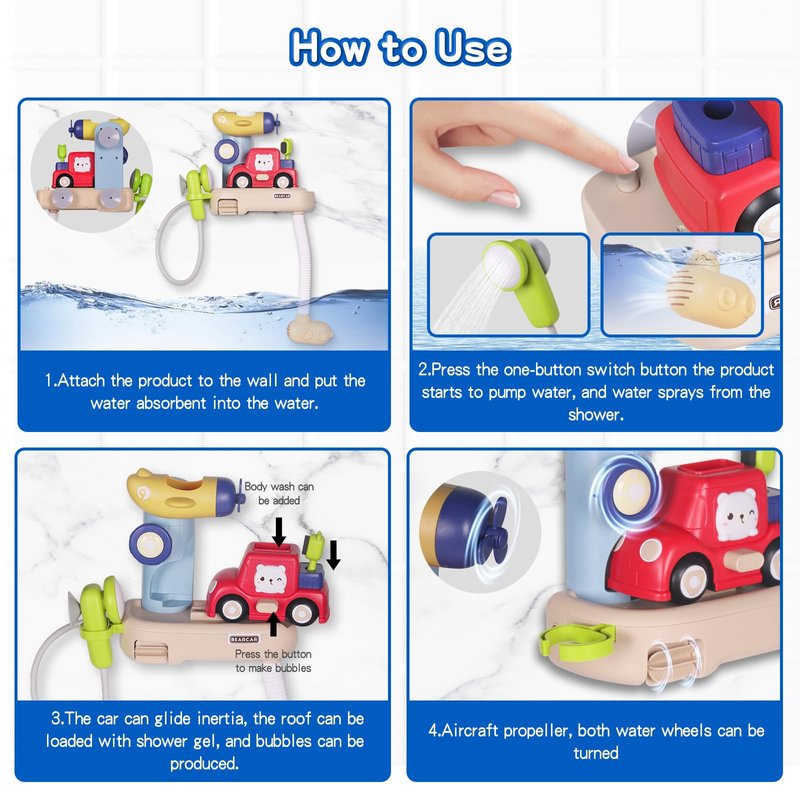 How to Use

BEARCAR

1.Attach the product to the wall and put the water absorbent into the water.

2.Press the one-button switch button the product starts to pump water, and water sprays from the shower.

Body wash can be added

BEARCAR

Press the button to make bubbles

3.The car can glide inertia, the roof can be loaded with shower gel, and bubbles can be produced.

4.Aircraft propeller, both water wheels can be turned