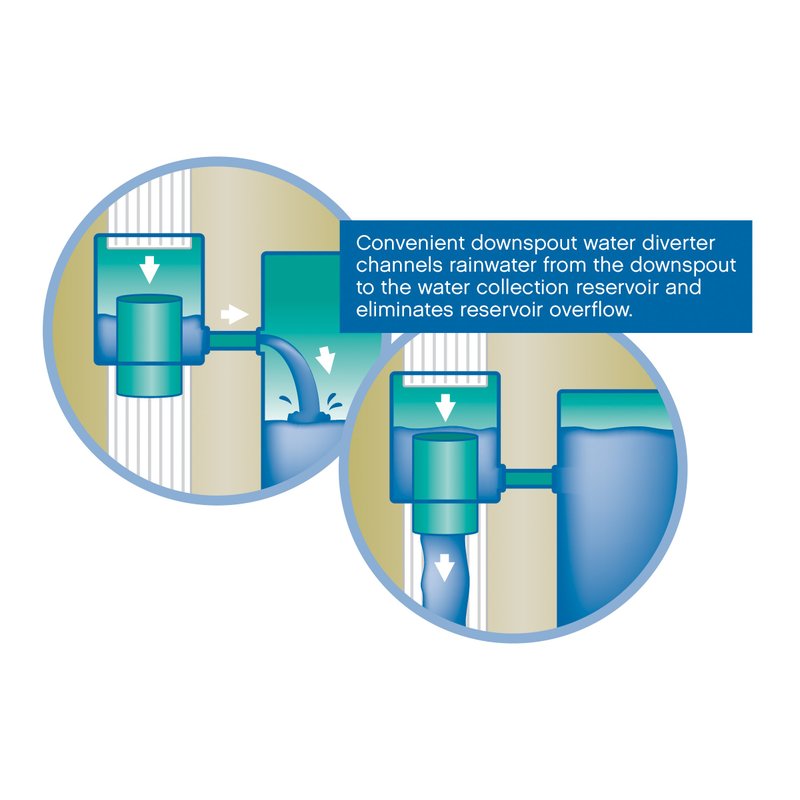 Convenient downspout water diverter channels rainwater from the downspout to the water collection reservoir and eliminates reservoir overflow.