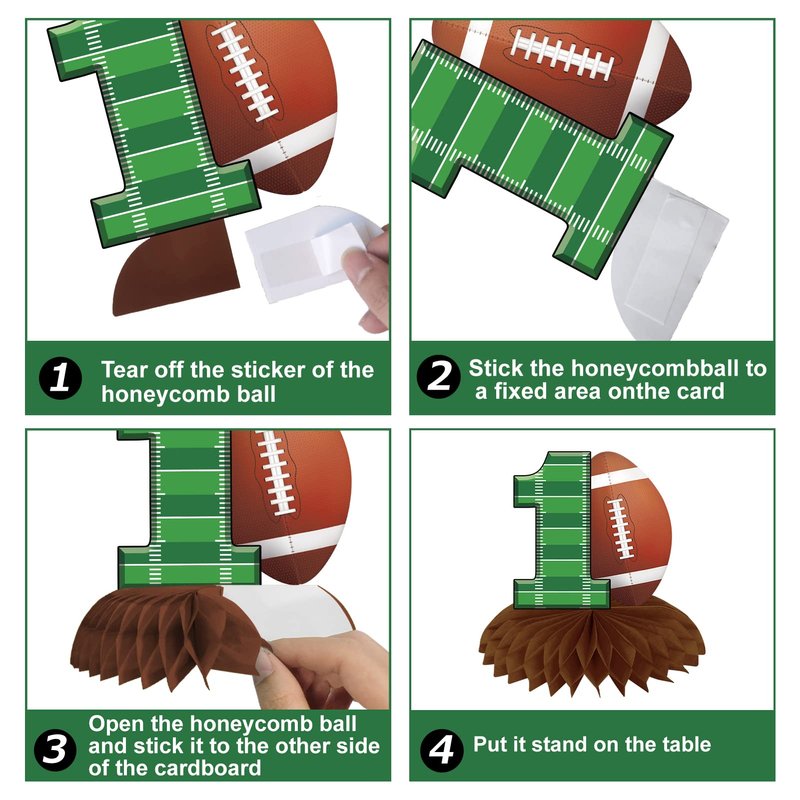 1 Tear off the sticker of the honeycomb ball

2 Stick the honeycombball to a fixed area onthe card

3 Open the honeycomb ball and stick it to the other side of the cardboard

4 Put it stand on the table