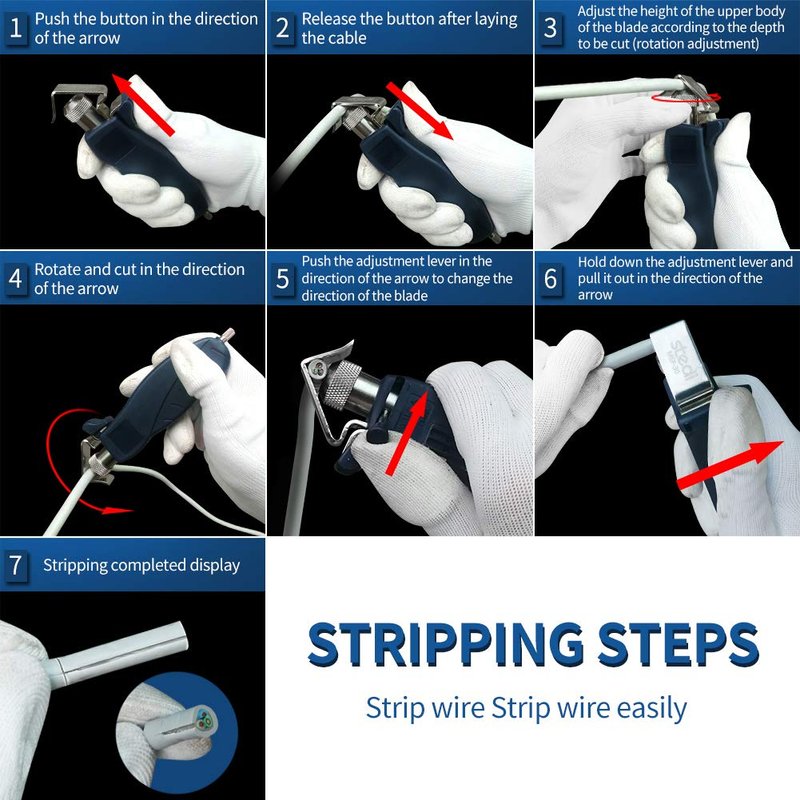 1 Push the button in the direction of the arrow

2 Release the button after laying the cable

3 Adjust the height of the upper body of the blade according to the depth to be cut (rotation adjustment)

4 Rotate and cut in the direction of the arrow

5 Push the adjustment lever in the direction of the arrow to change the direction of the blade

6 Hold down the adjustment lever and pull it out in the direction of the arrow

Stedi

7 Stripping completed display

STRIPPING STEPS

Strip wire Strip wire easily