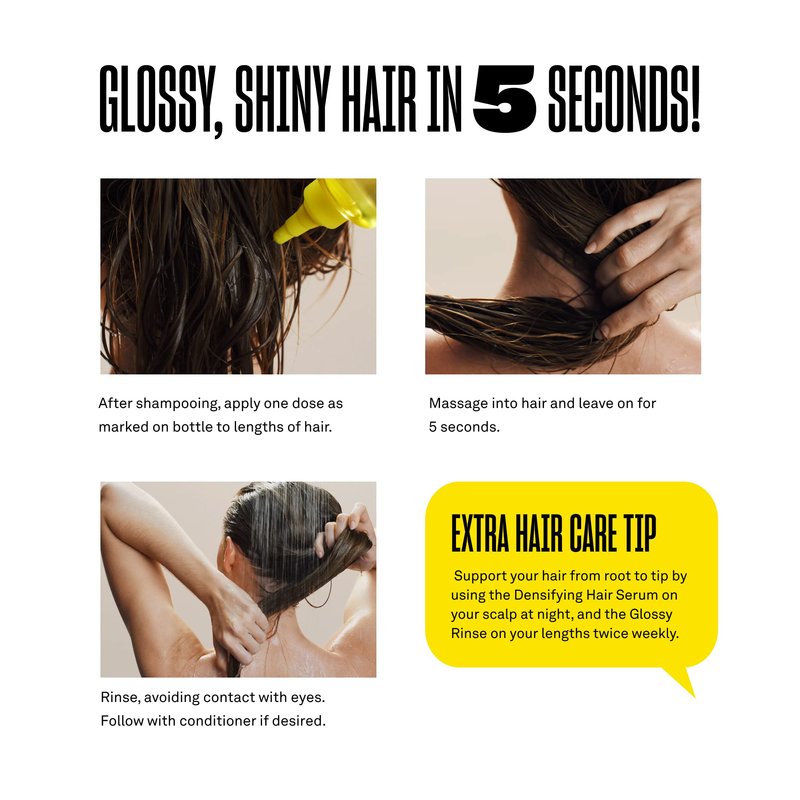 GLOSSY, SHINY HAIR IN 5 SECONDS!

After shampooing, apply one dose as marked on bottle to lengths of hair.

Massage into hair and leave on for 5 seconds.

Rinse, avoiding contact with eyes. Follow with conditioner if desired.

EXTRA HAIR CARE TIP

Support your hair from root to tip by using the Densifying Hair Serum on your scalp at night, and the Glossy Rinse on your lengths twice weekly.