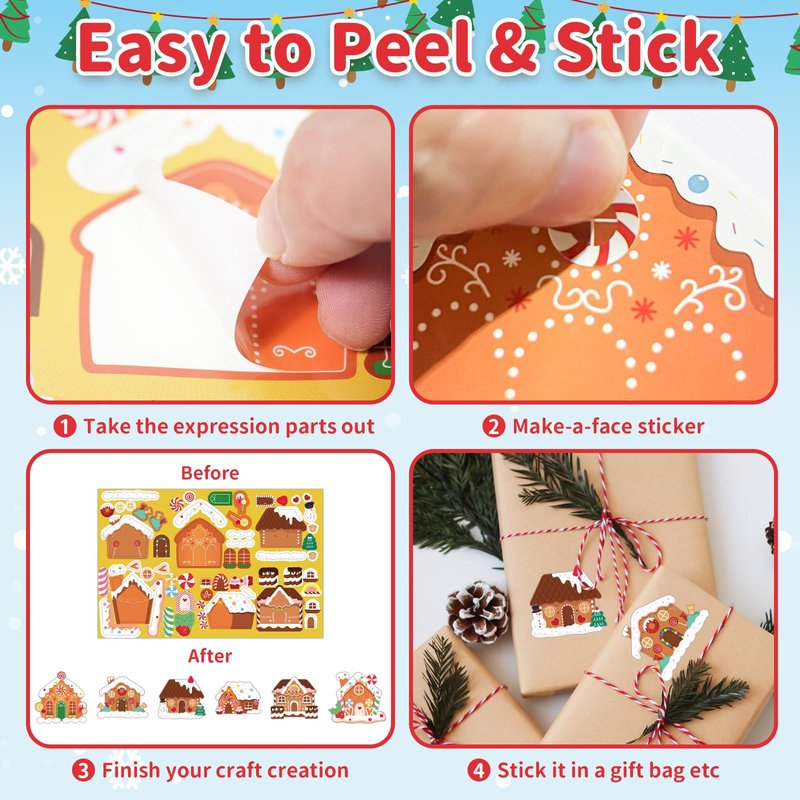 Easy to Peel & Stick

1 Take the expression parts out

2 Make-a-face sticker

Before

After

3 Finish your craft creation

4 Stick it in a gift bag etc