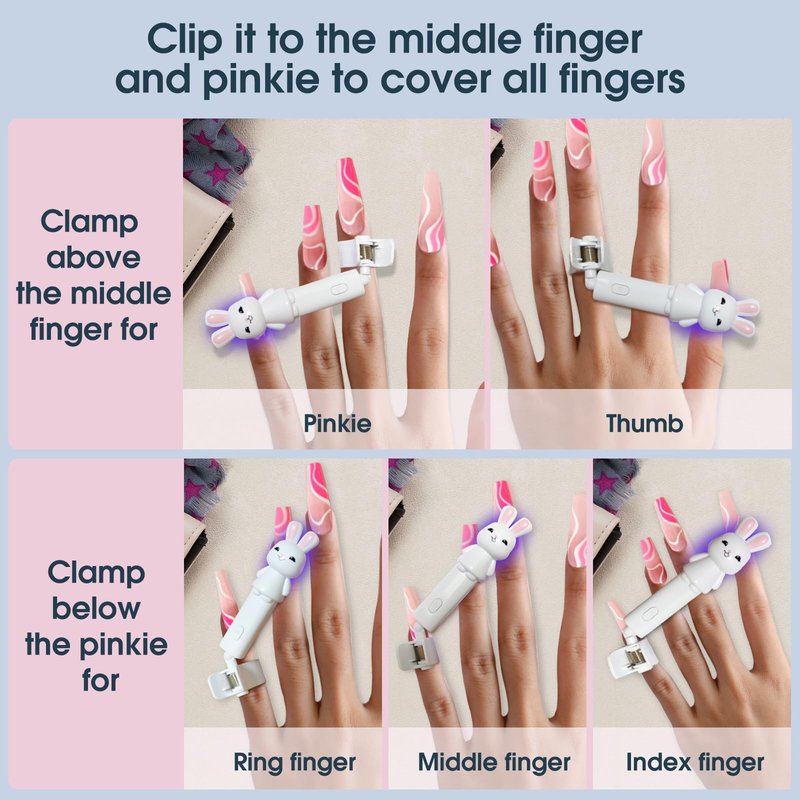 Clip it to the middle finger and pinkie to cover all fingers

Clamp above the middle finger for

Pinkie

Thumb

Clamp below the pinkie for

Ring finger

Middle finger

Index finger