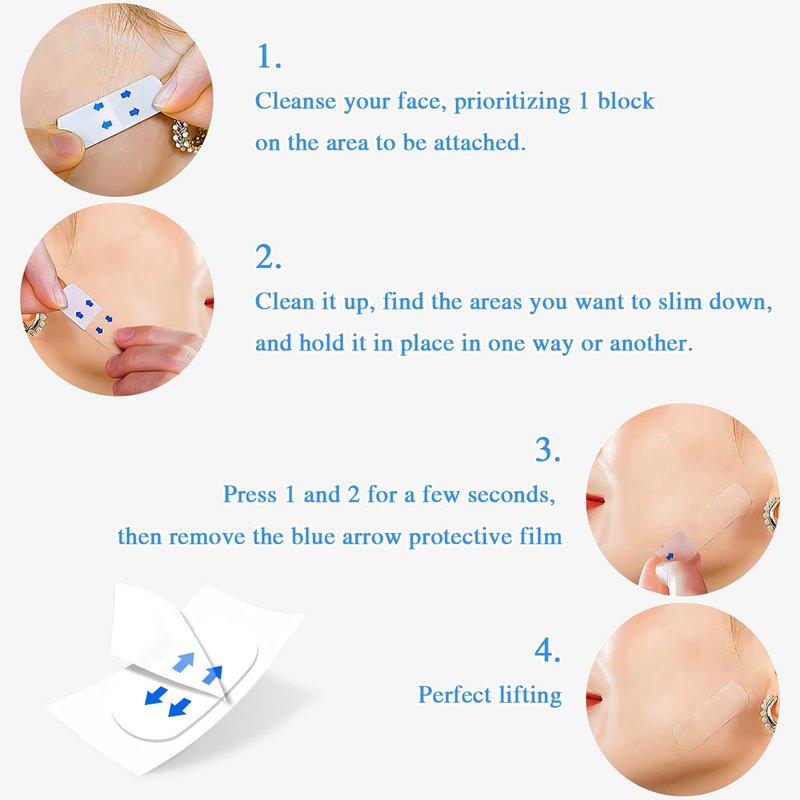 1.
Cleanse your face, prioritizing 1 block on the area to be attached.

2.
Clean it up, find the areas you want to slim down, and hold it in place in one way or another.

3.
Press 1 and 2 for a few seconds, then remove the blue arrow protective film

4.
Perfect lifting