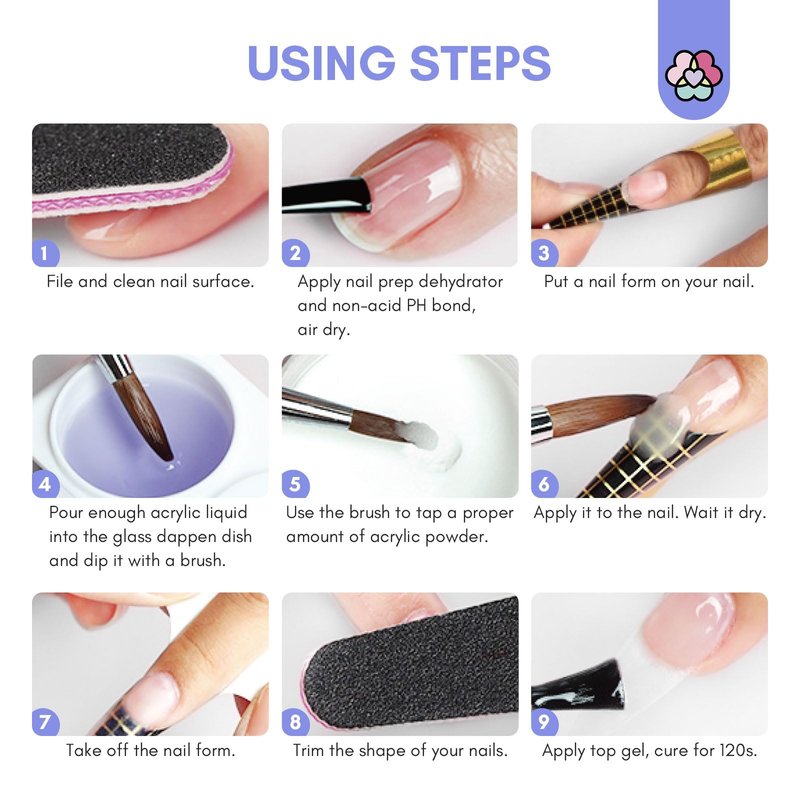 USING STEPS

1
File and clean nail surface.

2
Apply nail prep dehydrator and non-acid PH bond, air dry.

3
Put a nail form on your nail.

4
Pour enough acrylic liquid into the glass dappen dish and dip it with a brush.

5
Use the brush to tap a proper amount of acrylic powder.

6
Apply it to the nail. Wait it dry.

7
Take off the nail form.

8
Trim the shape of your nails.

9
Apply top gel, cure for 120s.