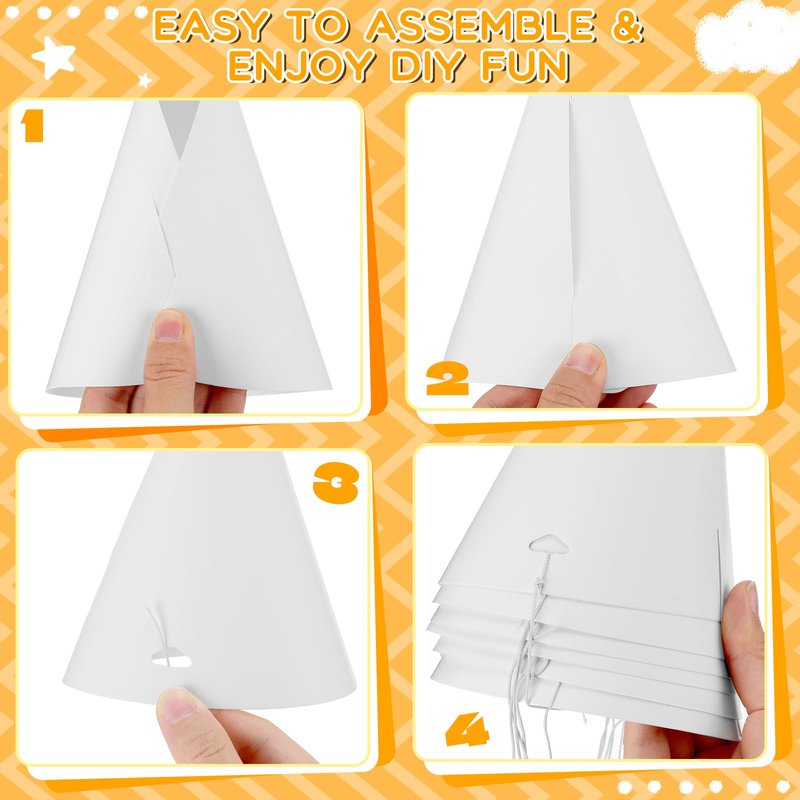 EASY TO ASSEMBLE & ENJOY DIY FUN

1

2

3

4