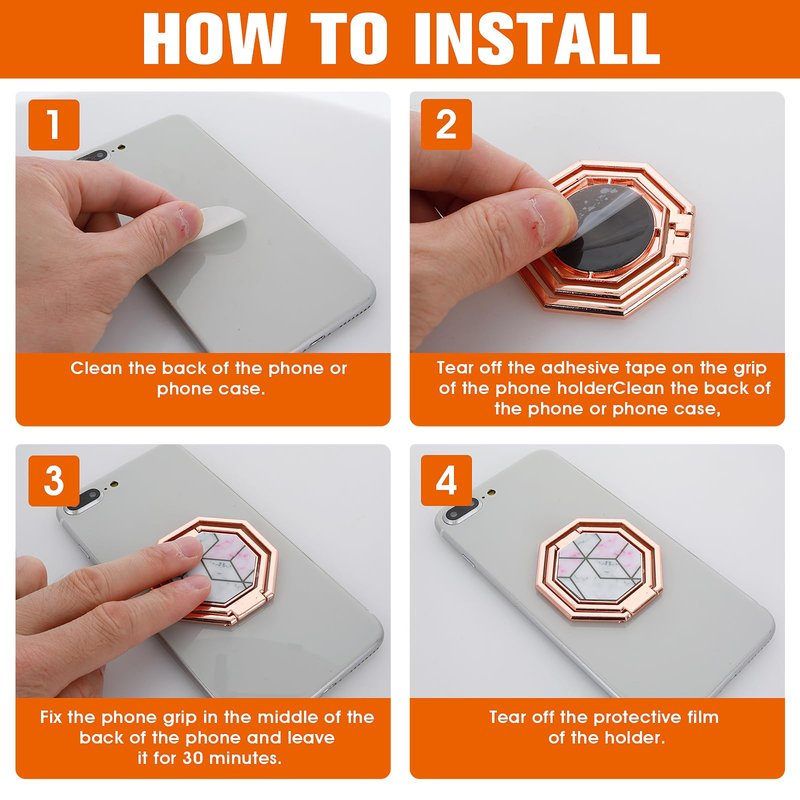 HOW TO INSTALL

1

Clean the back of the phone or phone case.

2

Tear off the adhesive tape on the grip of the phone holderClean the back of the phone or phone case,

3

Fix the phone grip in the middle of the back of the phone and leave it for 30 minutes.

4

Tear off the protective film of the holder.