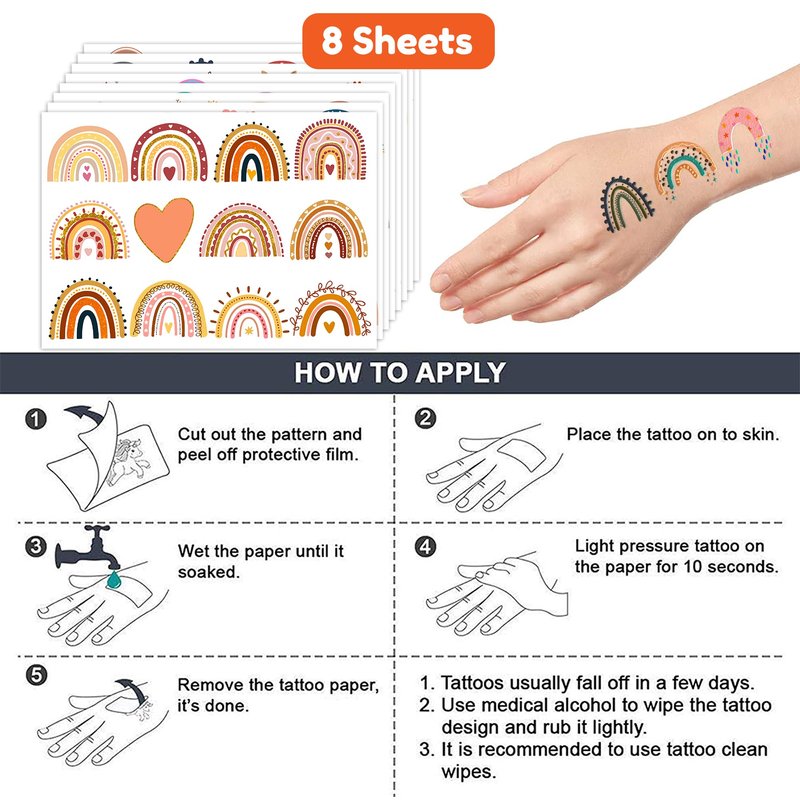 8 Sheets

HOW TO APPLY

1 Cut out the pattern and peel off protective film.

2 Place the tattoo on to skin.

3 Wet the paper until it soaked.

4 Light pressure tattoo on the paper for 10 seconds.

5 Remove the tattoo paper, it's done.

1. Tattoos usually fall off in a few days.
2. Use medical alcohol to wipe the tattoo design and rub it lightly.
3. It is recommended to use tattoo clean wipes.