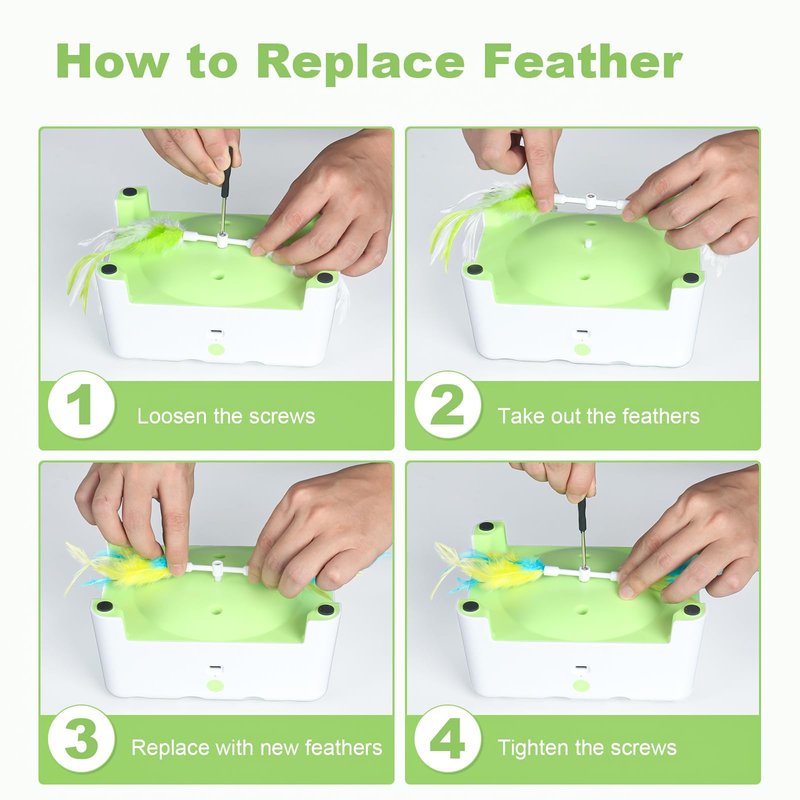 How to Replace Feather

1 Loosen the screws

2 Take out the feathers

3 Replace with new feathers

4 Tighten the screws