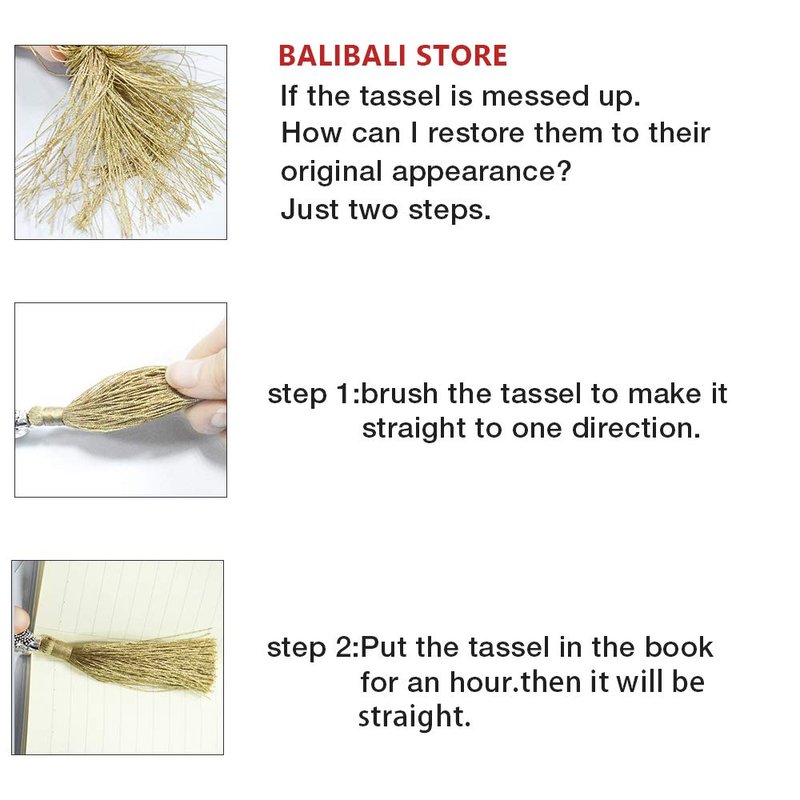 BALIBALI STORE
If the tassel is messed up.
How can I restore them to their original appearance?
Just two steps.

step 1:brush the tassel to make it straight to one direction.

step 2:Put the tassel in the book for an hour.then it will be straight.