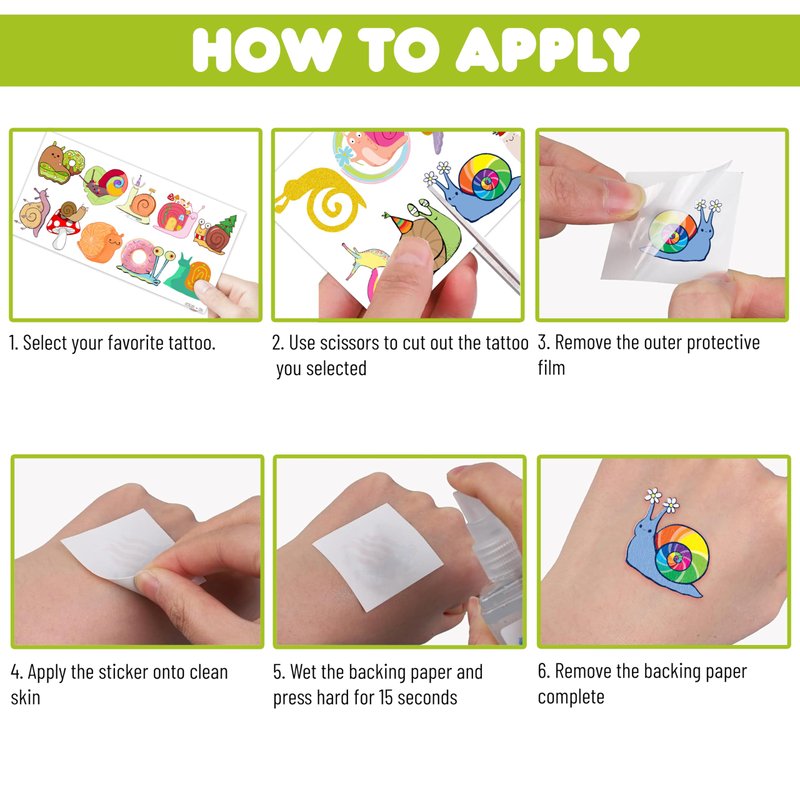 HOW TO APPLY

1. Select your favorite tattoo.

2. Use scissors to cut out the tattoo you selected

3. Remove the outer protective film

4. Apply the sticker onto clean skin

5. Wet the backing paper and press hard for 15 seconds

6. Remove the backing paper complete