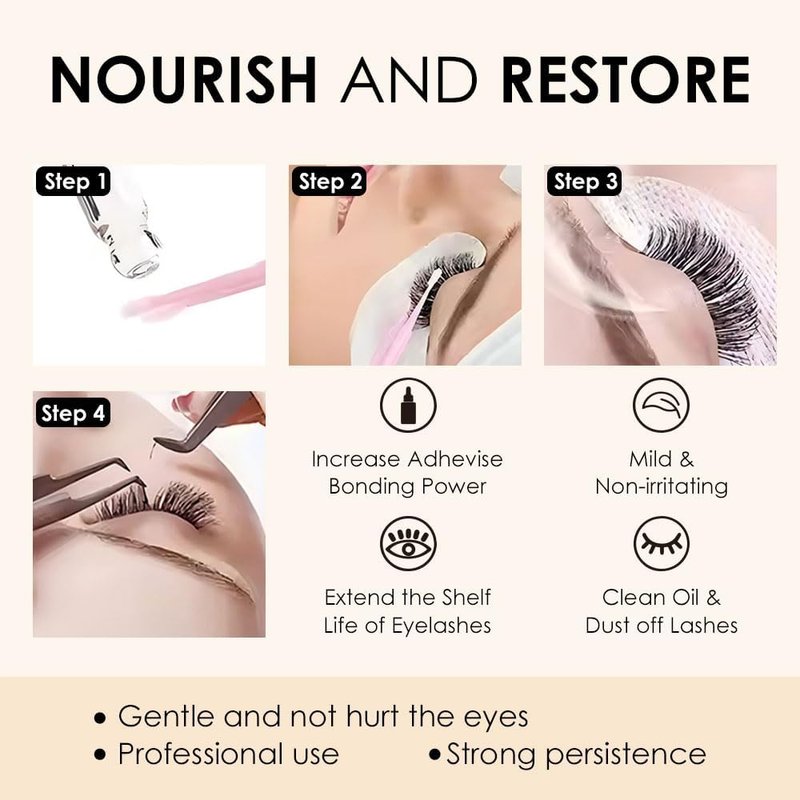 NOURISH AND RESTORE

Step 1

Step 2

Step 3

Step 4

Increase Adhevise Bonding Power

Mild & Non-irritating

Extend the Shelf Life of Eyelashes

Clean Oil & Dust off Lashes

• Gentle and not hurt the eyes
• Professional use
• Strong persistence