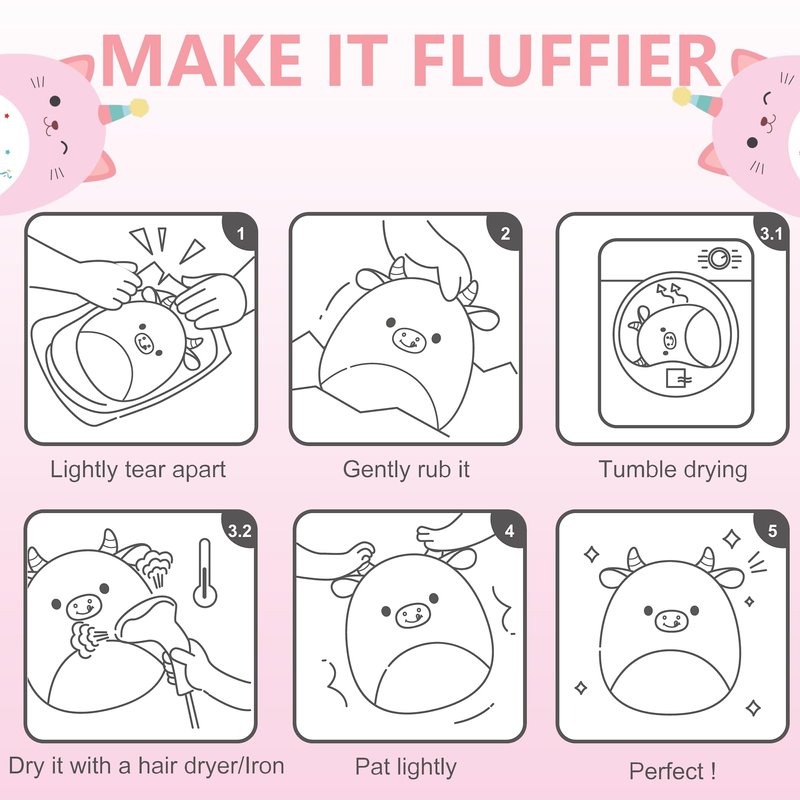 MAKE IT FLUFFIER

1

Lightly tear apart

2

Gently rub it

3.1

Tumble drying

3.2

Dry it with a hair dryer/Iron

4

Pat lightly

5

Perfect !