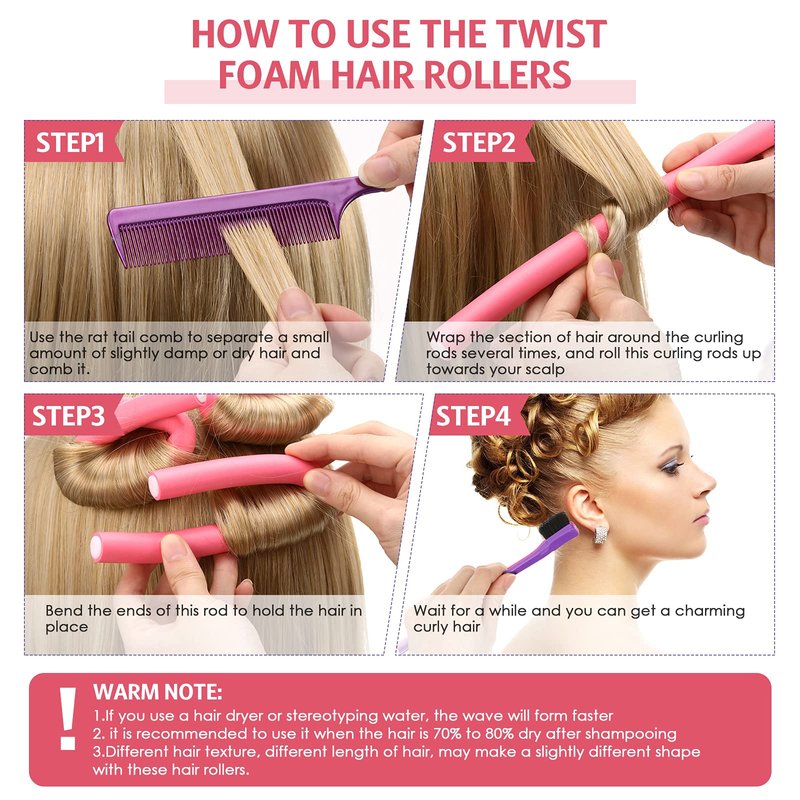 HOW TO USE THE TWIST FOAM HAIR ROLLERS

STEP1

Use the rat tail comb to separate a small amount of slightly damp or dry hair and comb it.

STEP2

Wrap the section of hair around the curling rods several times, and roll this curling rods up towards your scalp

STEP3

Bend the ends of this rod to hold the hair in place

STEP4

Wait for a while and you can get a charming curly hair

!

WARM NOTE:

1.If you use a hair dryer or stereotyping water, the wave will form faster

2. it is recommended to use it when the hair is 70% to 80% dry after shampooing

3.Different hair texture, different length of hair, may make a slightly different shape with these hair rollers.