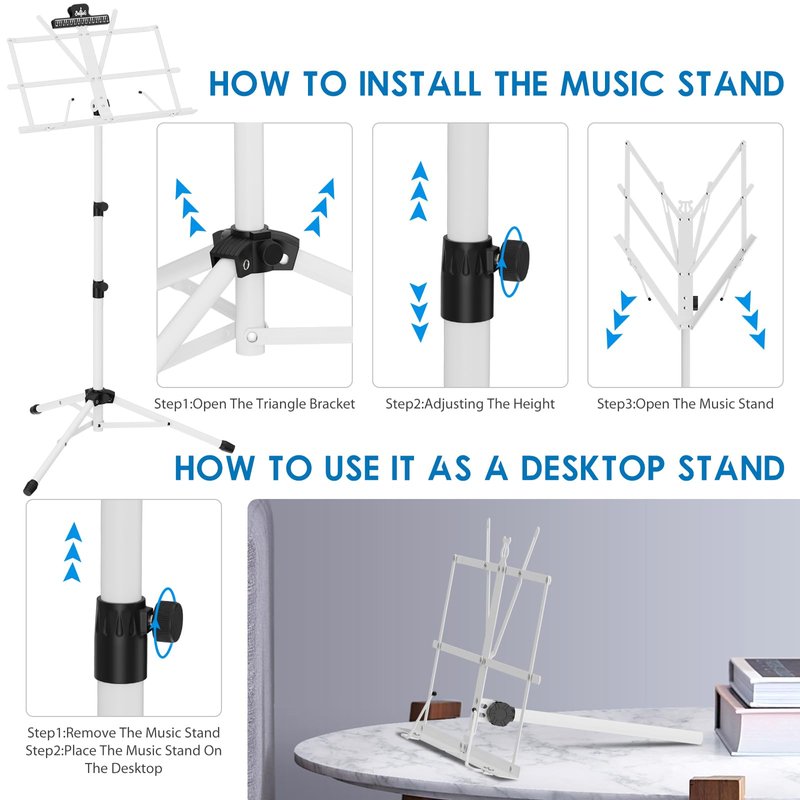 HOW TO INSTALL THE MUSIC STAND

Step1:Open The Triangle Bracket

Step2:Adjusting The Height

Step3:Open The Music Stand

HOW TO USE IT AS A DESKTOP STAND

Step1:Remove The Music Stand
Step2:Place The Music Stand On The Desktop