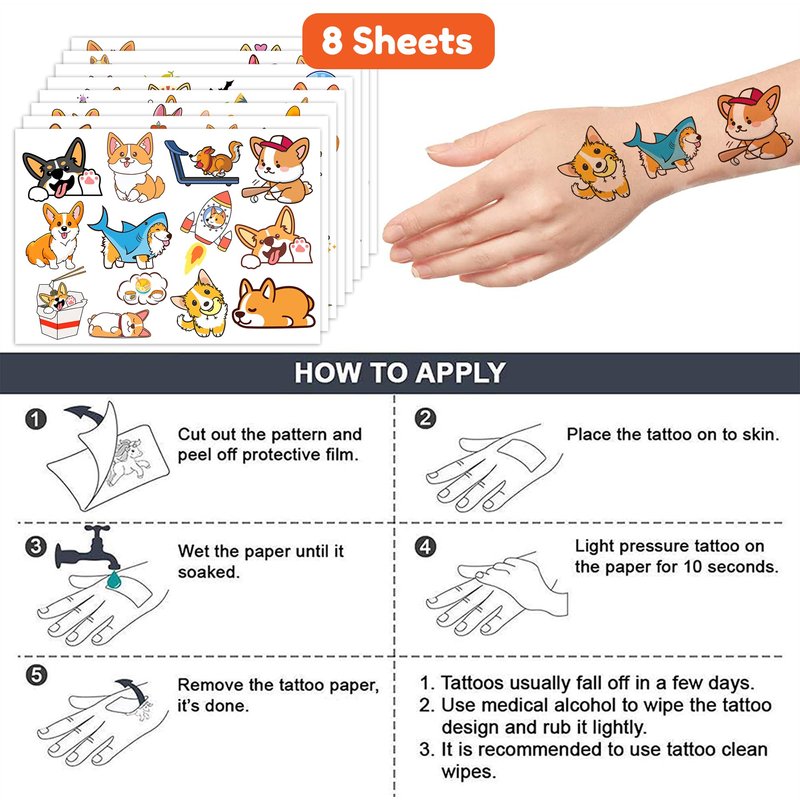 8 Sheets

HOW TO APPLY

1 Cut out the pattern and peel off protective film.

2 Place the tattoo on to skin.

3 Wet the paper until it soaked.

4 Light pressure tattoo on the paper for 10 seconds.

5 Remove the tattoo paper, it's done.

1. Tattoos usually fall off in a few days.
2. Use medical alcohol to wipe the tattoo design and rub it lightly.
3. It is recommended to use tattoo clean wipes.