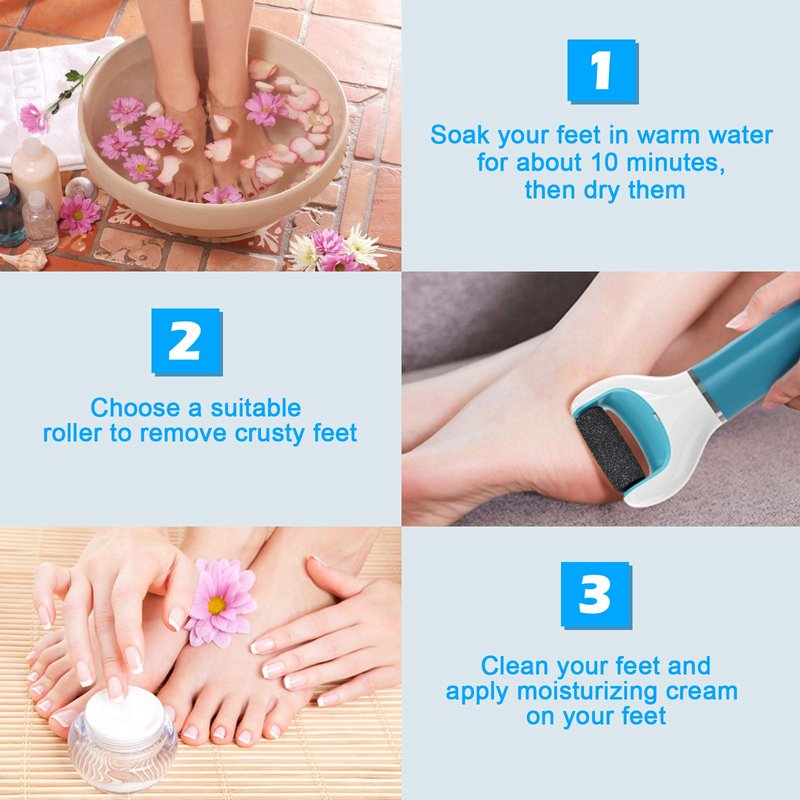 1

Soak your feet in warm water for about 10 minutes, then dry them

2

Choose a suitable roller to remove crusty feet

3

Clean your feet and apply moisturizing cream on your feet