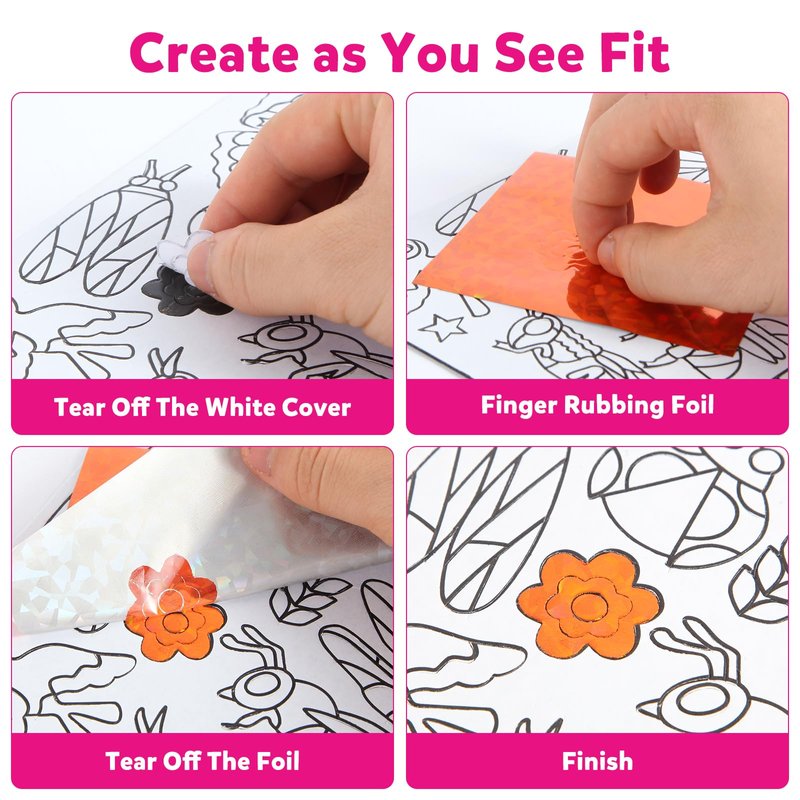 Create as You See Fit

Tear Off The White Cover

Finger Rubbing Foil

Tear Off The Foil

Finish