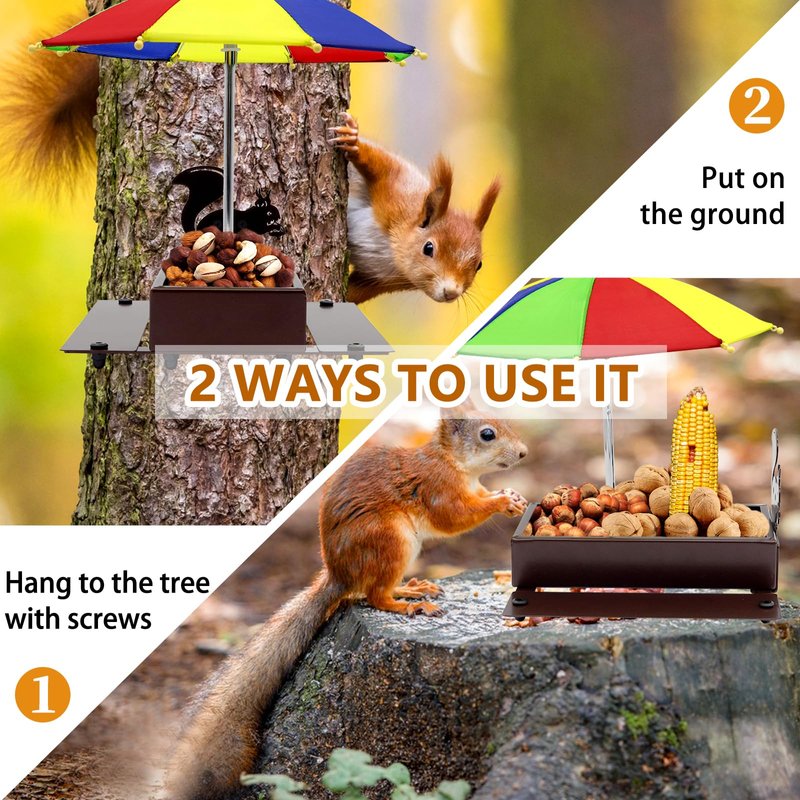 2

Put on the ground

2 WAYS TO USE IT

Hang to the tree with screws

1