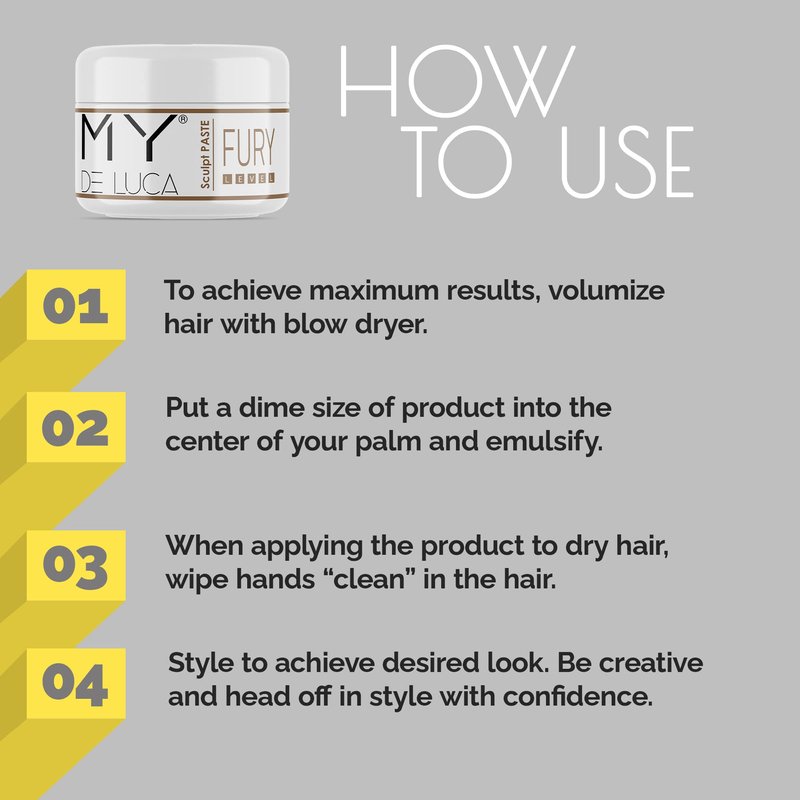 MY®
DE LUCA
Sculpt PASTE
FURY
LEVEL

HOW TO USE

01
To achieve maximum results, volumize hair with blow dryer.

02
Put a dime size of product into the center of your palm and emulsify.

03
When applying the product to dry hair, wipe hands “clean” in the hair.

04
Style to achieve desired look. Be creative and head off in style with confidence.