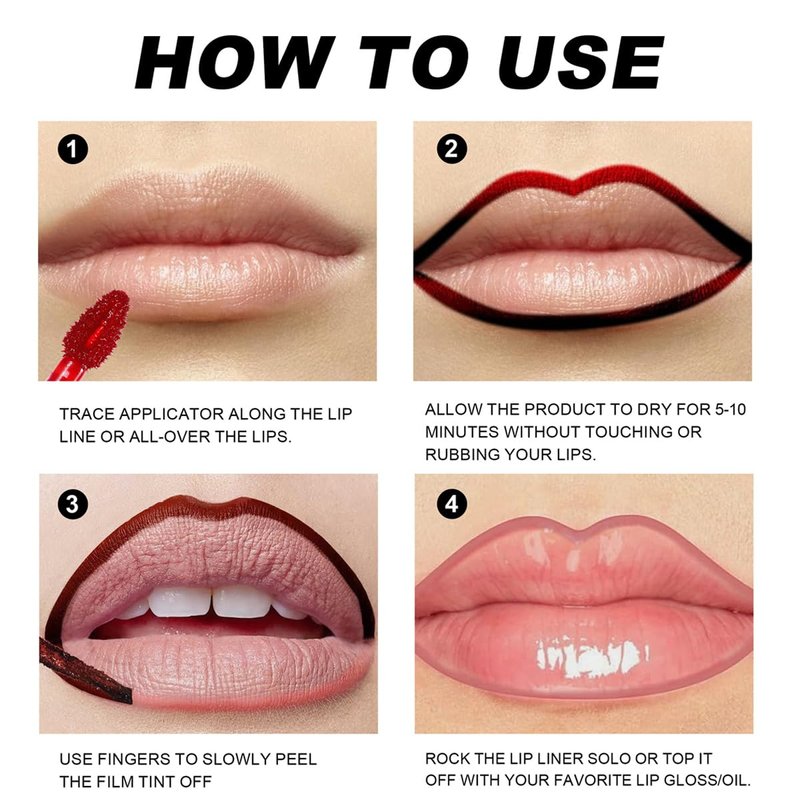 HOW TO USE

1

TRACE APPLICATOR ALONG THE LIP LINE OR ALL-OVER THE LIPS.

2

ALLOW THE PRODUCT TO DRY FOR 5-10 MINUTES WITHOUT TOUCHING OR RUBBING YOUR LIPS.

3

USE FINGERS TO SLOWLY PEEL THE FILM TINT OFF

4

ROCK THE LIP LINER SOLO OR TOP IT OFF WITH YOUR FAVORITE LIP GLOSS/OIL.