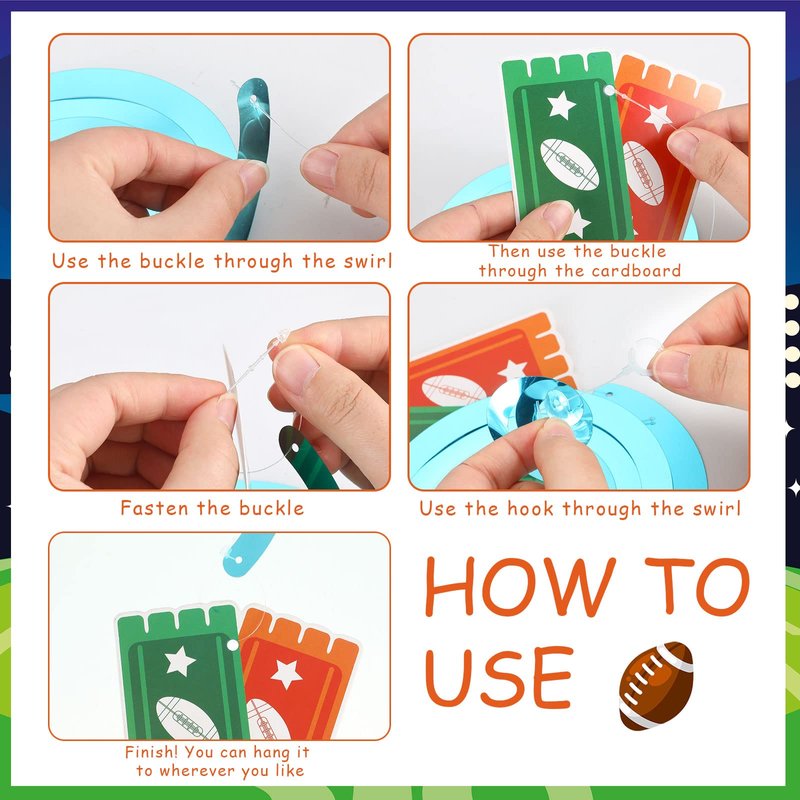 Use the buckle through the swirl

Then use the buckle through the cardboard

Fasten the buckle

Use the hook through the swirl

Finish! You can hang it to wherever you like

HOW TO USE