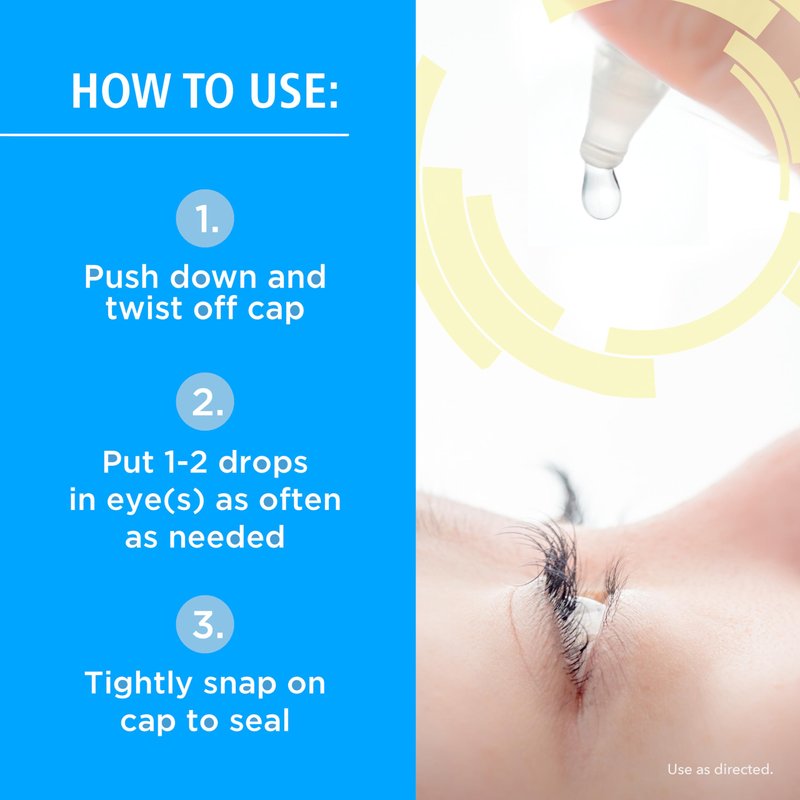 HOW TO USE:

1.

Push down and twist off cap

2.

Put 1-2 drops in eye(s) as often as needed

3.

Tightly snap on cap to seal

Use as directed.