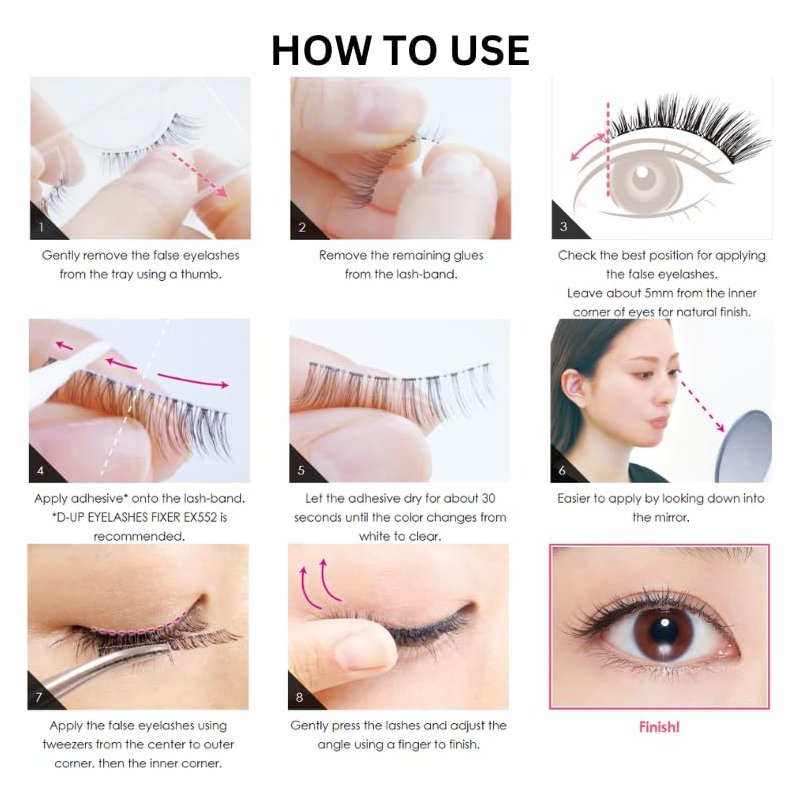 HOW TO USE

1
Gently remove the false eyelashes from the tray using a thumb.

2
Remove the remaining glues from the lash-band.

3
Check the best position for applying the false eyelashes.
Leave about 5mm from the inner corner of eyes for natural finish.

4
Apply adhesive* onto the lash-band.
*D-UP EYELASHES FIXER EX552 is recommended.

5
Let the adhesive dry for about 30 seconds until the color changes from white to clear.

6
Easier to apply by looking down into the mirror.

7
Apply the false eyelashes using tweezers from the center to outer corner, then the inner corner.

8
Gently press the lashes and adjust the angle using a finger to finish.

Finish!