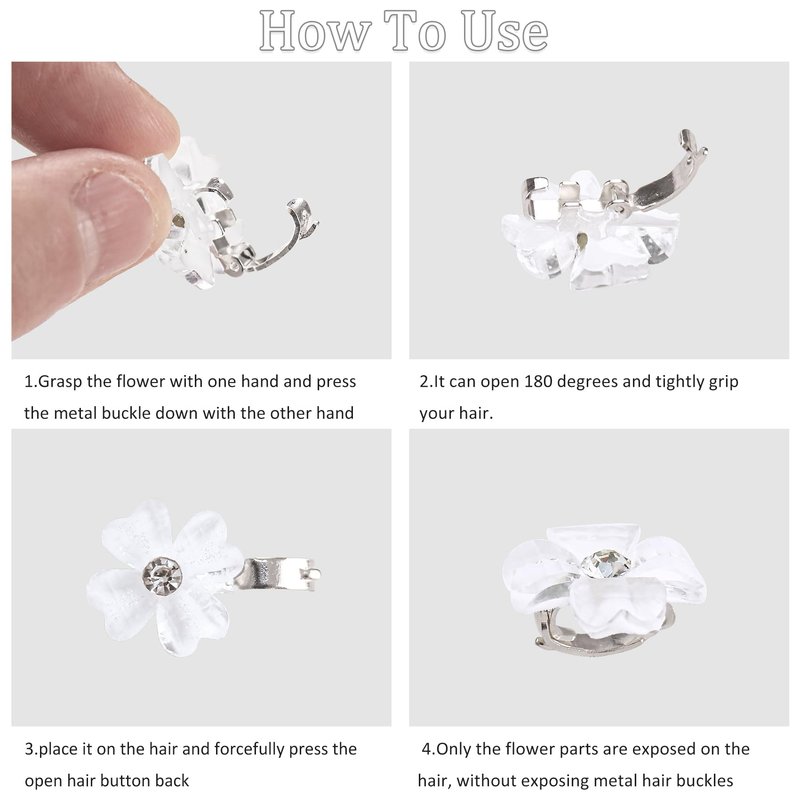 How To Use

1.Grasp the flower with one hand and press the metal buckle down with the other hand

2.It can open 180 degrees and tightly grip your hair.

3.place it on the hair and forcefully press the open hair button back

4.Only the flower parts are exposed on the hair, without exposing metal hair buckles