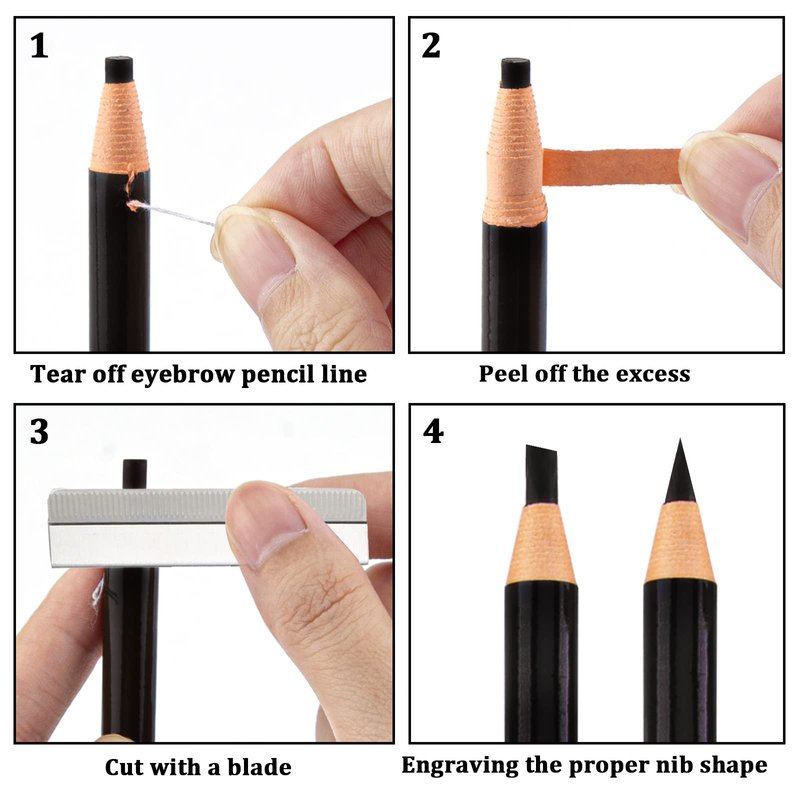 1

Tear off eyebrow pencil line

2

Peel off the excess

3

Cut with a blade

4

Engraving the proper nib shape