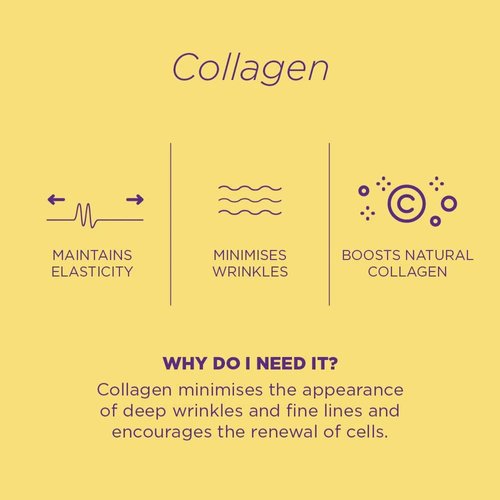 Collagen

MAINTAINS ELASTICITY

MINIMISES WRINKLES

C

BOOSTS NATURAL COLLAGEN

WHY DO I NEED IT?

Collagen minimises the appearance of deep wrinkles and fine lines and encourages the renewal of cells.