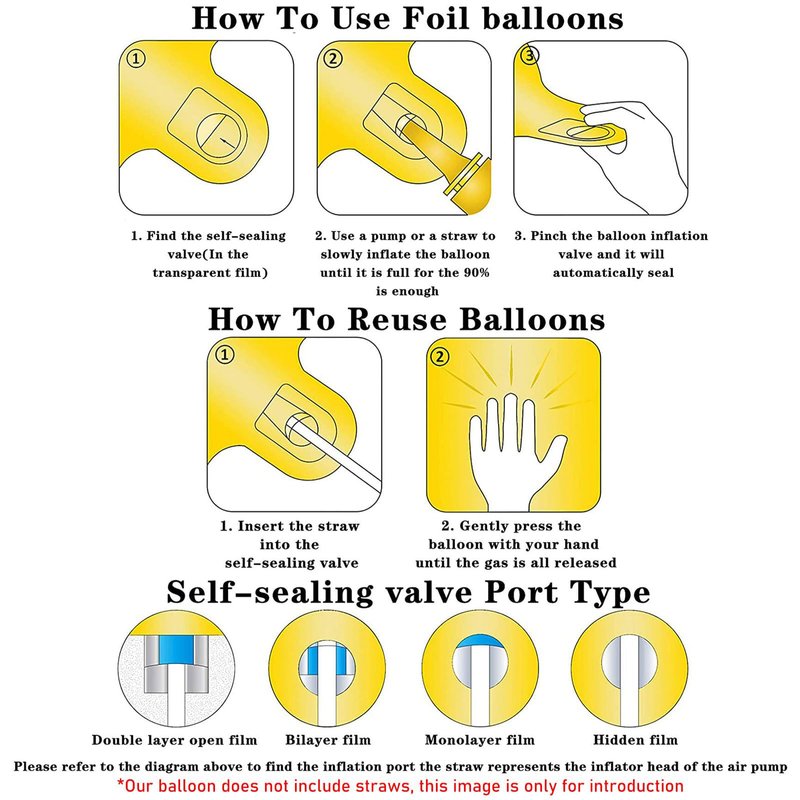 How To Use Foil balloons

①

②

③

1. Find the self-sealing valve(In the transparent film)

2. Use a pump or a straw to slowly inflate the balloon until it is full for the 90% is enough

3. Pinch the balloon inflation valve and it will automatically seal

How To Reuse Balloons

①

②

1. Insert the straw into the self-sealing valve

2. Gently press the balloon with your hand until the gas is all released

Self-sealing valve Port Type

Double layer open film

Bilayer film

Monolayer film

Hidden film

Please refer to the diagram above to find the inflation port the straw represents the inflator head of the air pump

*Our balloon does not include straws, this image is only for introduction