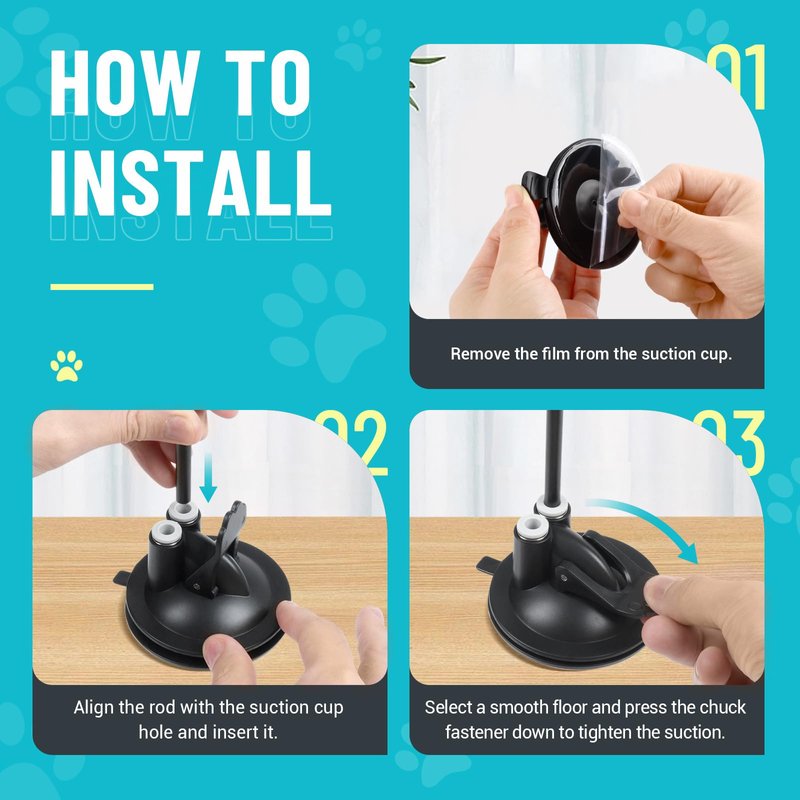 HOW TO INSTALL

01

Remove the film from the suction cup.

02

Align the rod with the suction cup hole and insert it.

03

Select a smooth floor and press the chuck fastener down to tighten the suction.