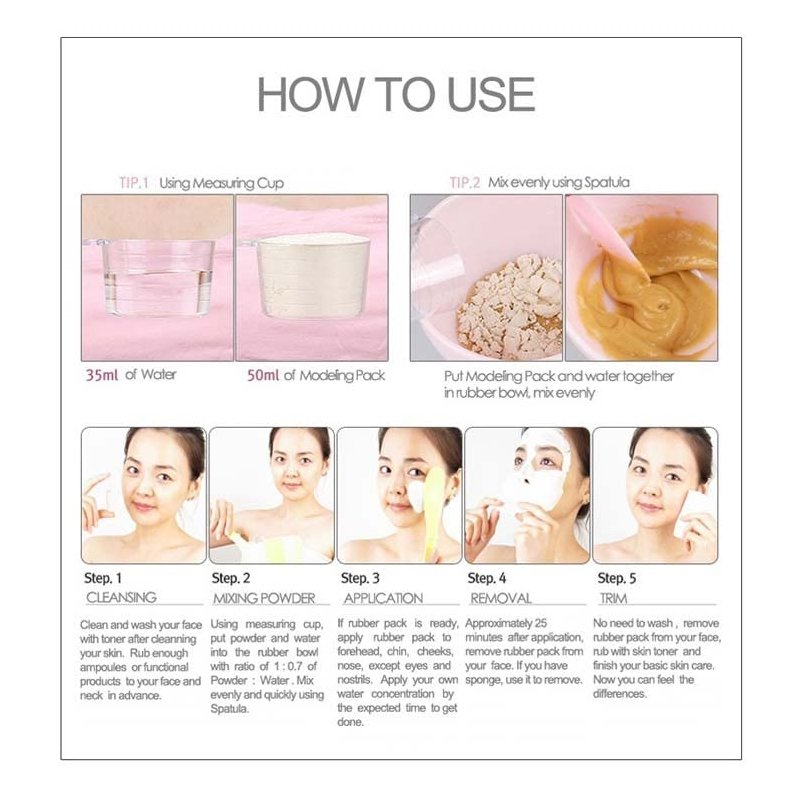 HOW TO USE

TIP.1 Using Measuring Cup

35ml of Water

50ml of Modeling Pack

TIP.2 Mix evenly using Spatula

Put Modeling Pack and water together in rubber bowl, mix evenly

Step. 1
CLEANSING

Clean and wash your face with toner after cleanning your skin. Rub enough ampoules or functional products to your face and neck in advance.

Step. 2
MIXING POWDER

Using measuring cup, put powder and water into the rubber bowl with ratio of 1 : 0.7 of Powder : Water . Mix evenly and quickly using Spatula.

Step. 3
APPLICATION

If rubber pack is ready, apply rubber pack to forehead, chin, cheeks, nose, except eyes and nostrils. Apply your own water concentration by the expected time to get done.

Step. 4
REMOVAL

Approximately 25 minutes after application, remove rubber pack from your face. If you have sponge, use it to remove.

Step. 5
TRIM

No need to wash , remove rubber pack from your face, rub with skin toner and finish your basic skin care. Now you can feel the differences.