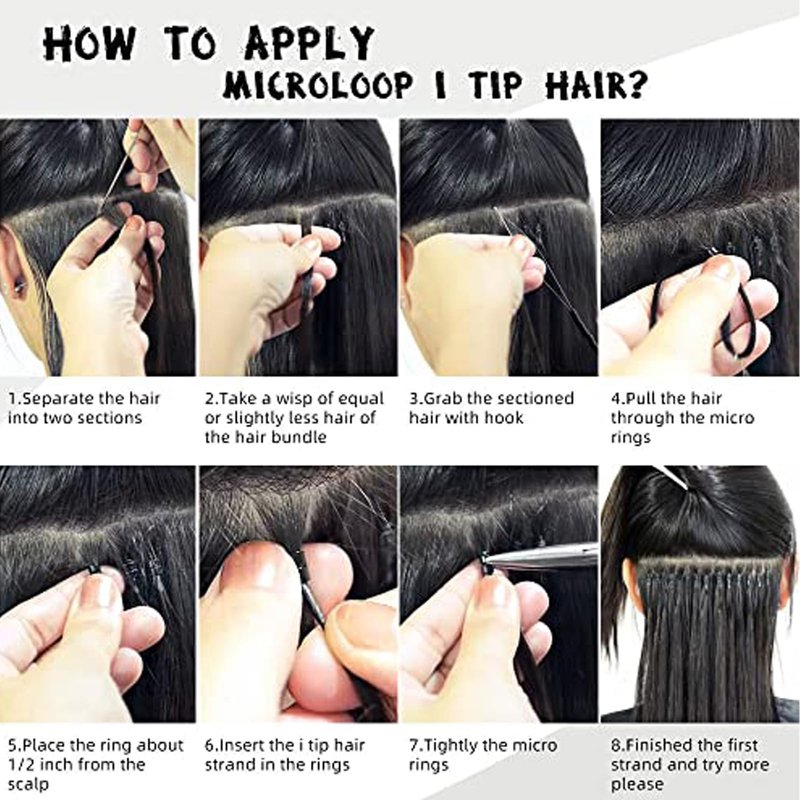 HOW TO APPLY
MICROLOOP I TIP HAIR?

1.Separate the hair into two sections

2.Take a wisp of equal or slightly less hair of the hair bundle

3.Grab the sectioned hair with hook

4.Pull the hair through the micro rings

5.Place the ring about 1/2 inch from the scalp

6.Insert the i tip hair strand in the rings

7.Tightly the micro rings

8.Finished the first strand and try more please