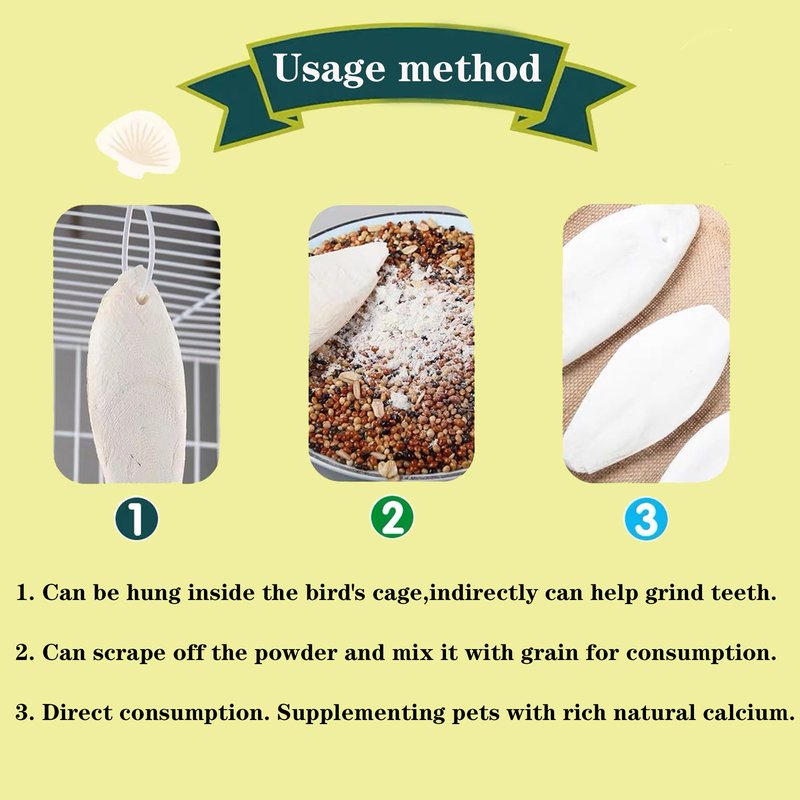 Usage method

1

2

3

1. Can be hung inside the bird's cage,indirectly can help grind teeth.

2. Can scrape off the powder and mix it with grain for consumption.

3. Direct consumption. Supplementing pets with rich natural calcium.