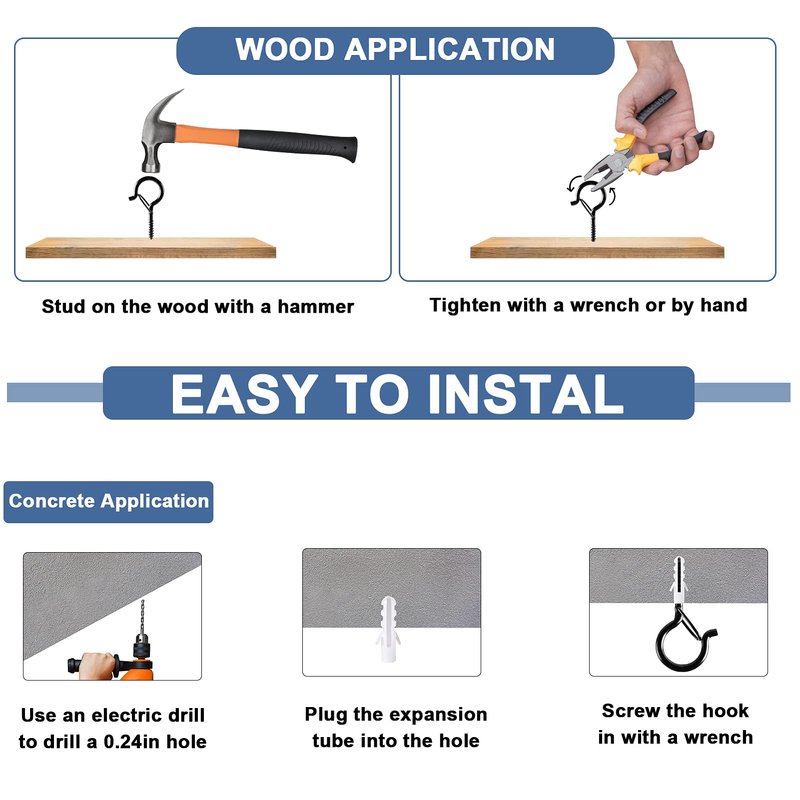 WOOD APPLICATION

Stud on the wood with a hammer

Tighten with a wrench or by hand

EASY TO INSTAL

Concrete Application

Use an electric drill to drill a 0.24in hole

Plug the expansion tube into the hole

Screw the hook in with a wrench