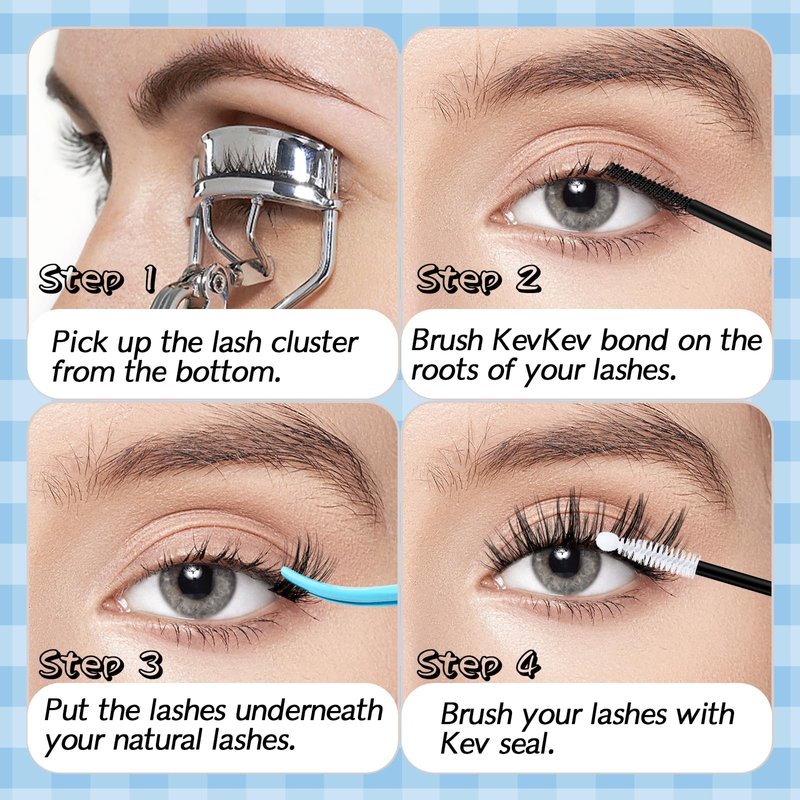 Step 1

Pick up the lash cluster from the bottom.

Step 2

Brush KevKev bond on the roots of your lashes.

Step 3

Put the lashes underneath your natural lashes.

Step 4

Brush your lashes with Kev seal.