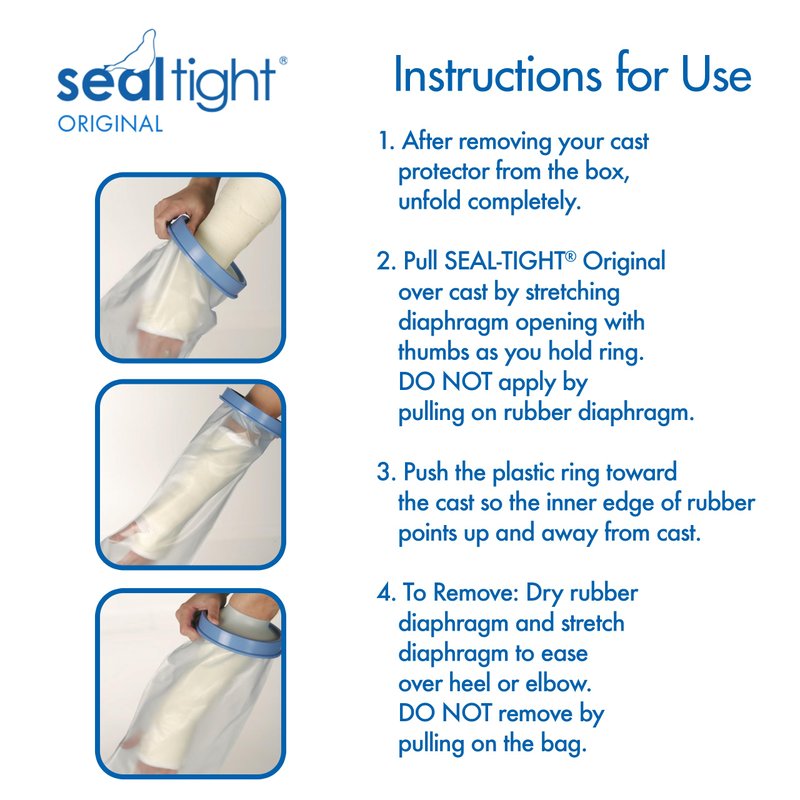 sealtight®
ORIGINAL

Instructions for Use

1. After removing your cast protector from the box, unfold completely.

2. Pull SEAL-TIGHT® Original over cast by stretching diaphragm opening with thumbs as you hold ring. DO NOT apply by pulling on rubber diaphragm.

3. Push the plastic ring toward the cast so the inner edge of rubber points up and away from cast.

4. To Remove: Dry rubber diaphragm and stretch diaphragm to ease over heel or elbow. DO NOT remove by pulling on the bag.