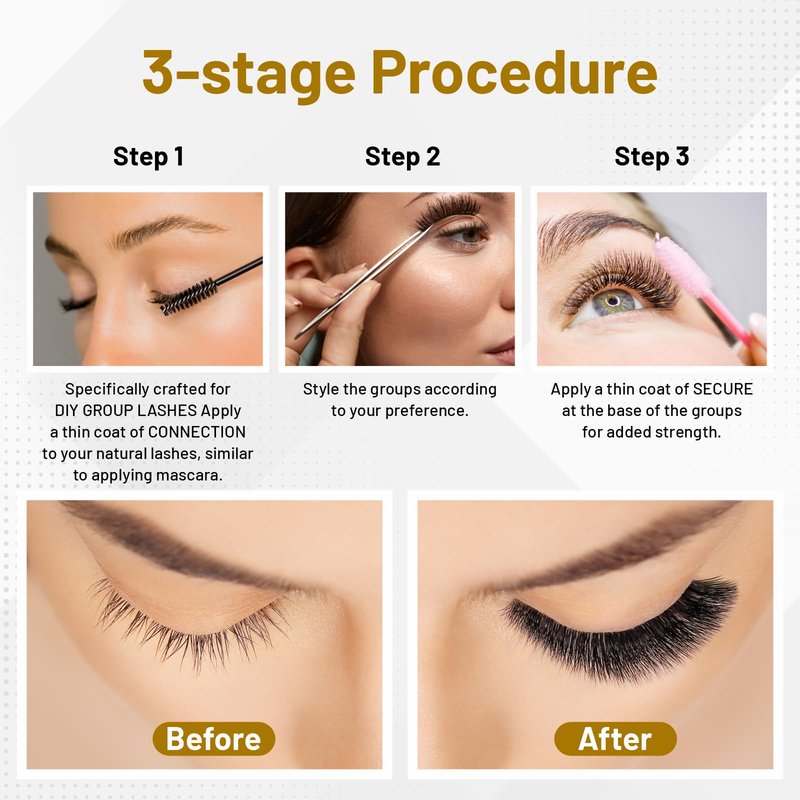 3-stage Procedure

Step 1

Specifically crafted for DIY GROUP LASHES Apply a thin coat of CONNECTION to your natural lashes, similar to applying mascara.

Step 2

Style the groups according to your preference.

Step 3

Apply a thin coat of SECURE at the base of the groups for added strength.

Before

After