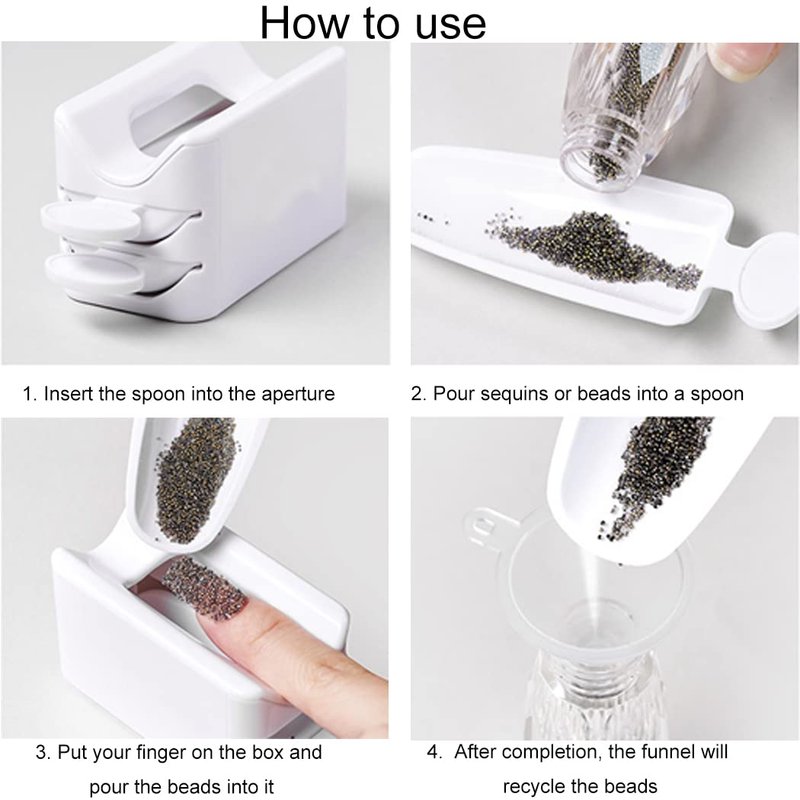 How to use

1. Insert the spoon into the aperture

2. Pour sequins or beads into a spoon

3. Put your finger on the box and pour the beads into it

4. After completion, the funnel will recycle the beads